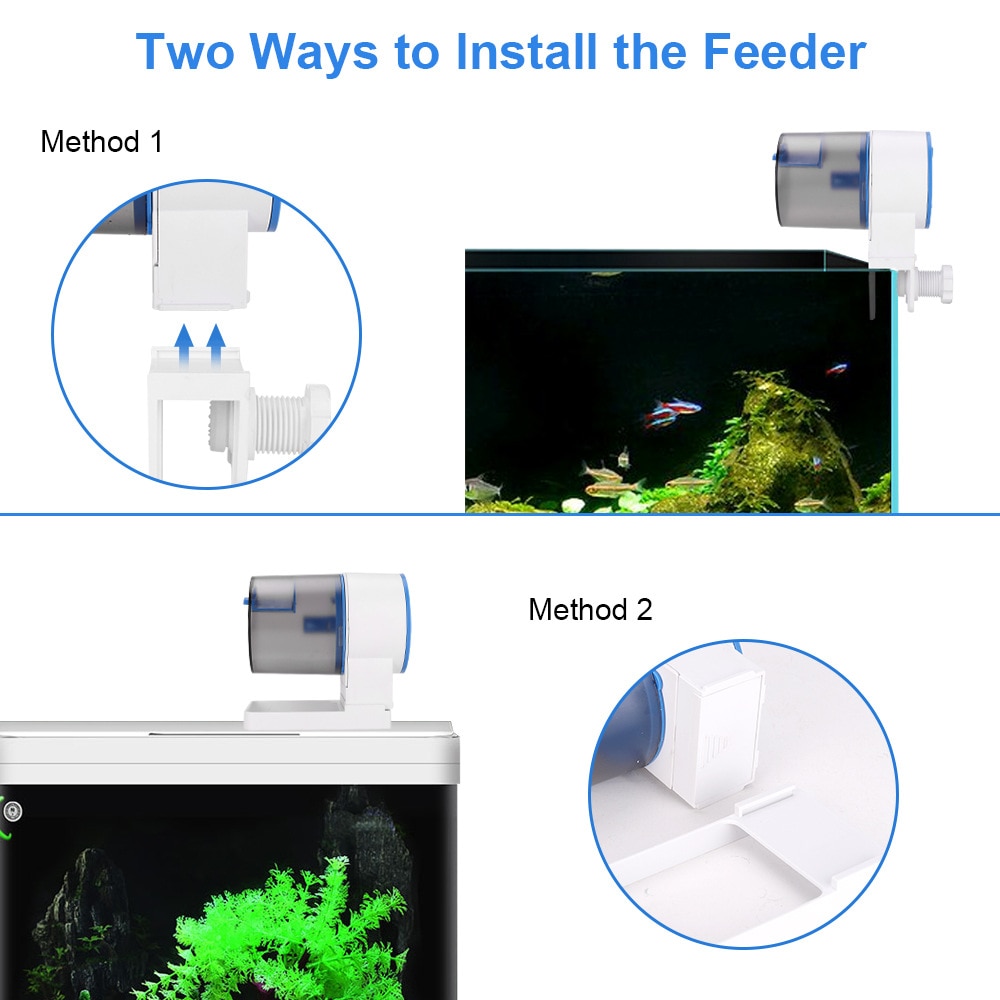 Two Ways to Install the Feeder

Method 1

Method 2