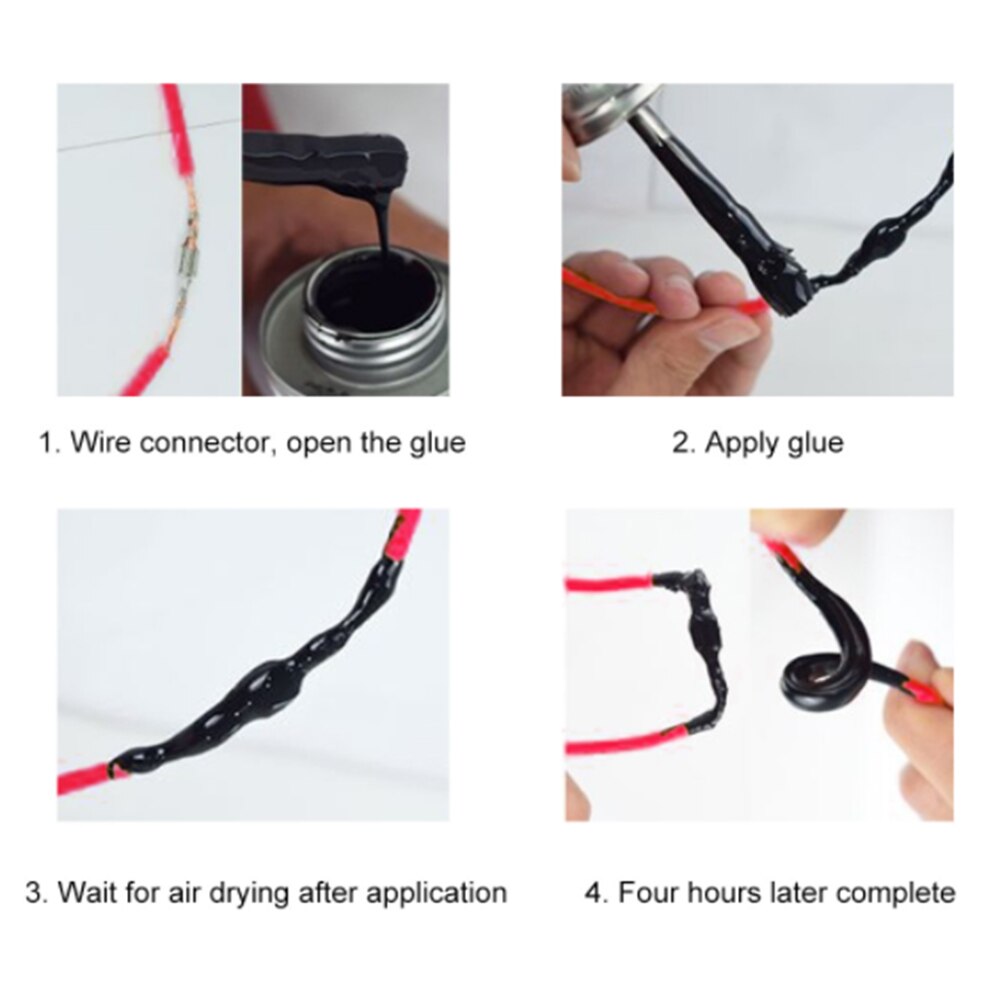 1. Wire connector, open the glue

2. Apply glue

3. Wait for air drying after application

4. Four hours later complete