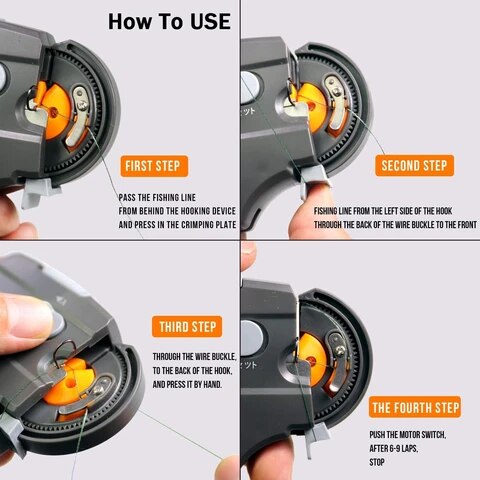 How To USE

FIRST STEP

PASS THE FISHING LINE FROM BEHIND THE HOOKING DEVICE AND PRESS IN THE CRIMPING PLATE

ット

SECOND STEP

FISHING LINE FROM THE LEFT SIDE OF THE HOOK THROUGH THE BACK OF THE WIRE BUCKLE TO THE FRONT

THIRD STEP

THROUGH THE WIRE BUCKLE, TO THE BACK OF THE HOOK, AND PRESS IT BY HAND.

ット

THE FOURTH STEP

PUSH THE MOTOR SWITCH, AFTER 6-9 LAPS, STOP