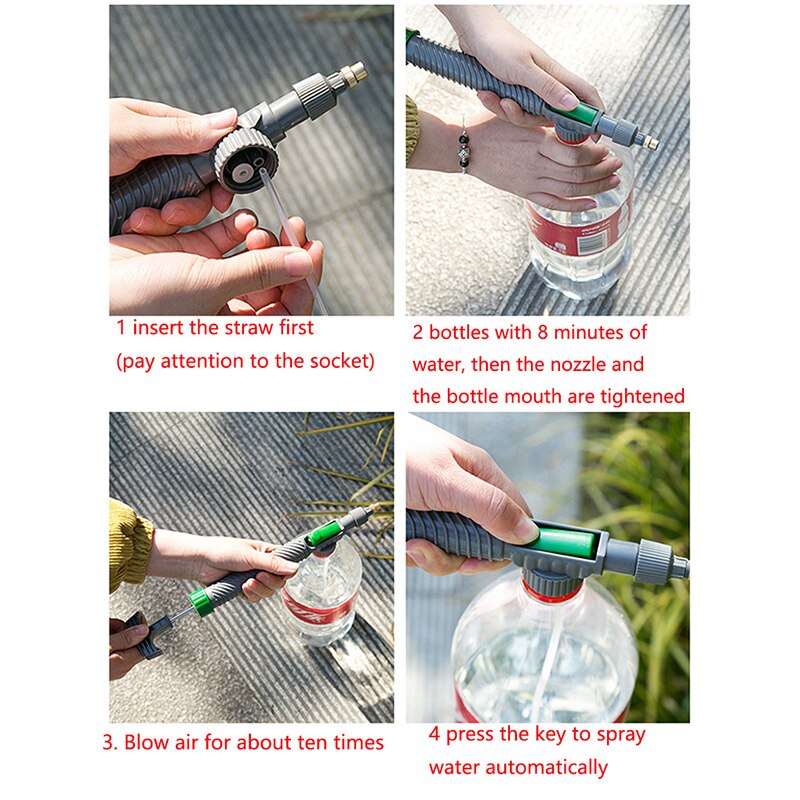 1 insert the straw first
(pay attention to the socket)

2 bottles with 8 minutes of water, then the nozzle and the bottle mouth are tightened

3. Blow air for about ten times

4 press the key to spray water automatically