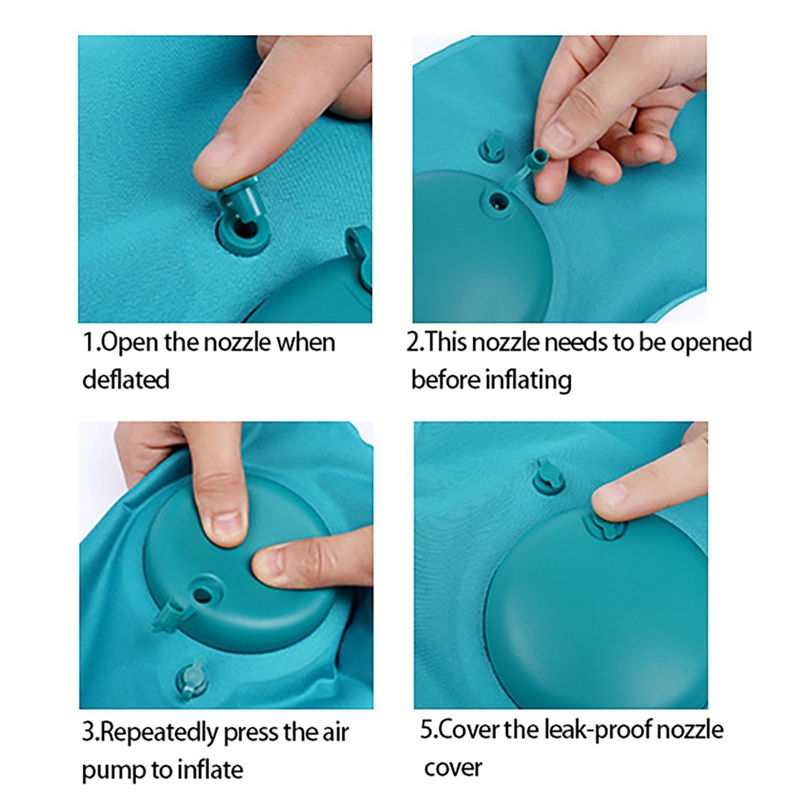 1.Open the nozzle when deflated

2.This nozzle needs to be opened before inflating

3.Repeatedly press the air pump to inflate

5.Cover the leak-proof nozzle cover