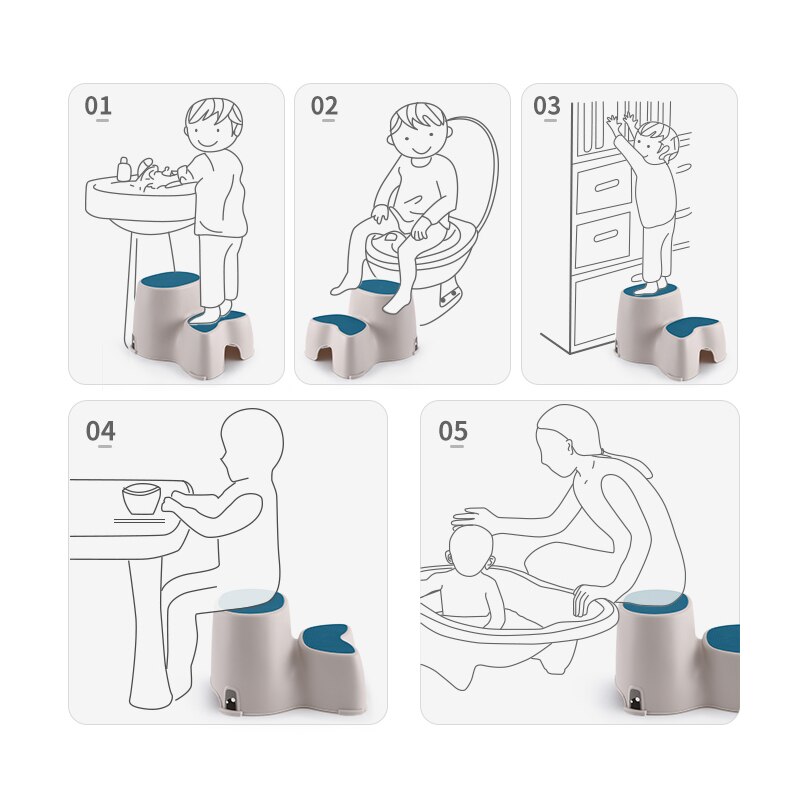 01

02

03

04

05