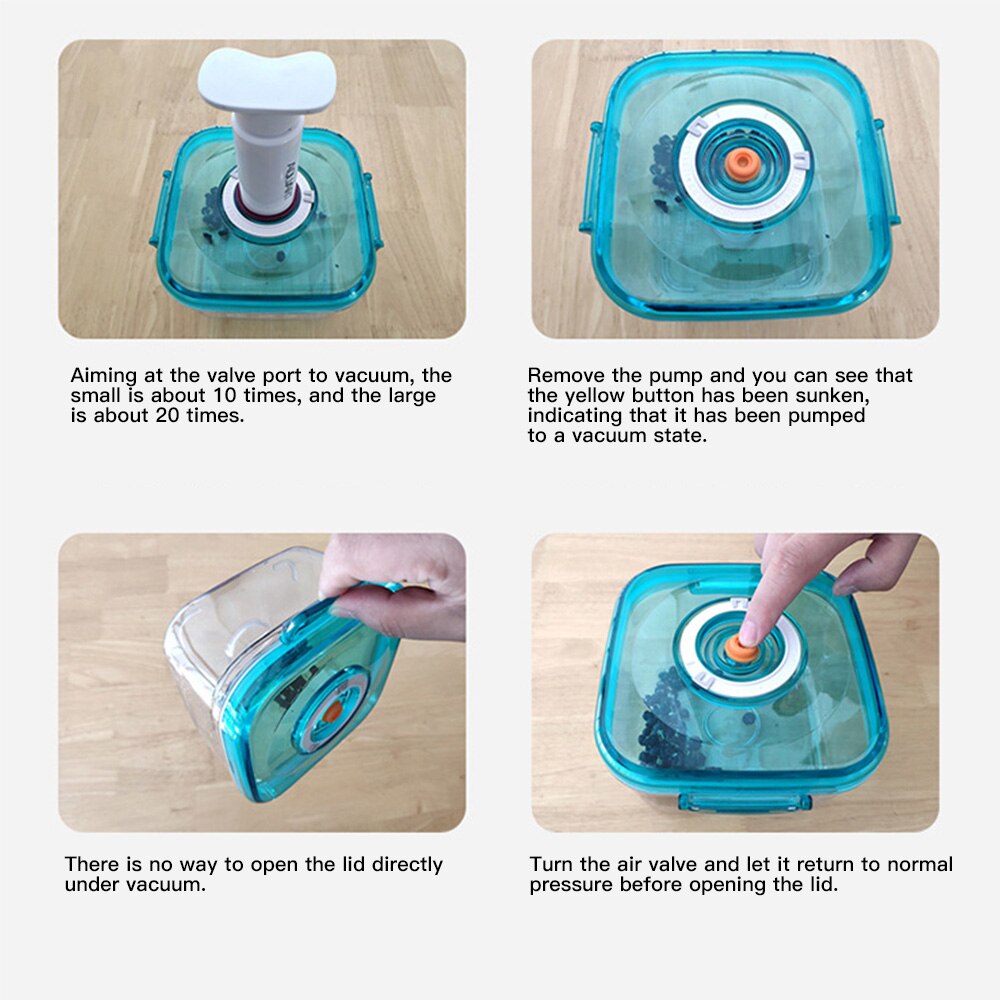 Aiming at the valve port to vacuum, the small is about 10 times, and the large is about 20 times.

Remove the pump and you can see that the yellow button has been sunken, indicating that it has been pumped to a vacuum state.

There is no way to open the lid directly under vacuum.

Turn the air valve and let it return to normal pressure before opening the lid.