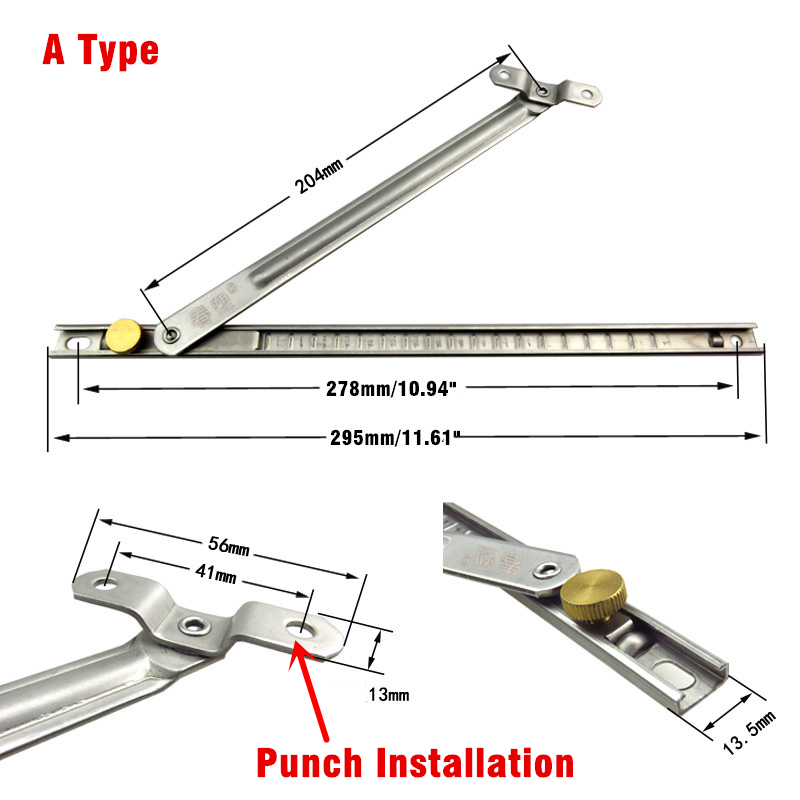 A Type

204mm

278mm/10.94"

295mm/11.61"

56mm

41mm

13mm

Punch Installation

13.5mm