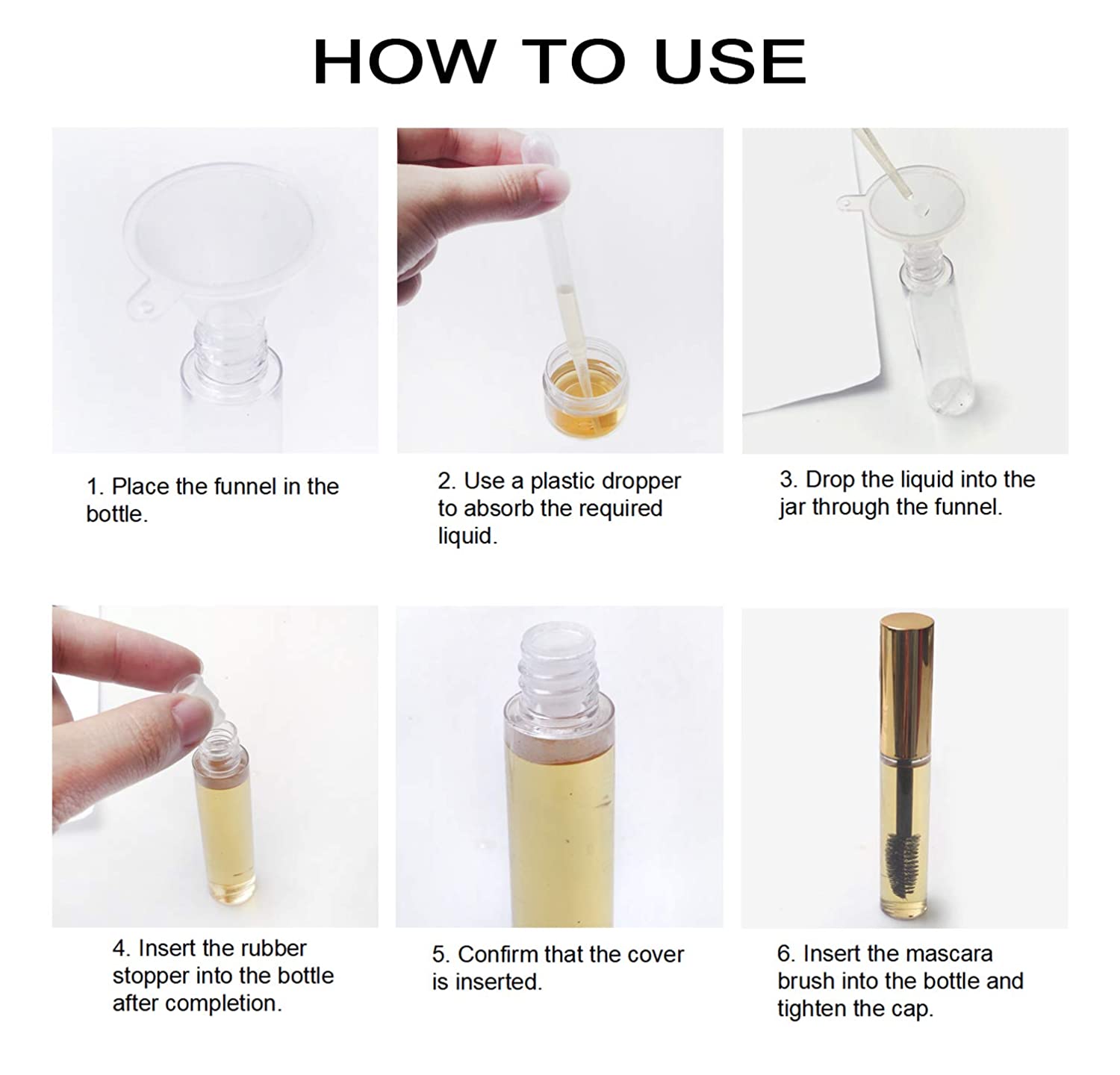 HOW TO USE

1. Place the funnel in the bottle.

2. Use a plastic dropper to absorb the required liquid.

3. Drop the liquid into the jar through the funnel.

4. Insert the rubber stopper into the bottle after completion.

5. Confirm that the cover is inserted.

6. Insert the mascara brush into the bottle and tighten the cap.