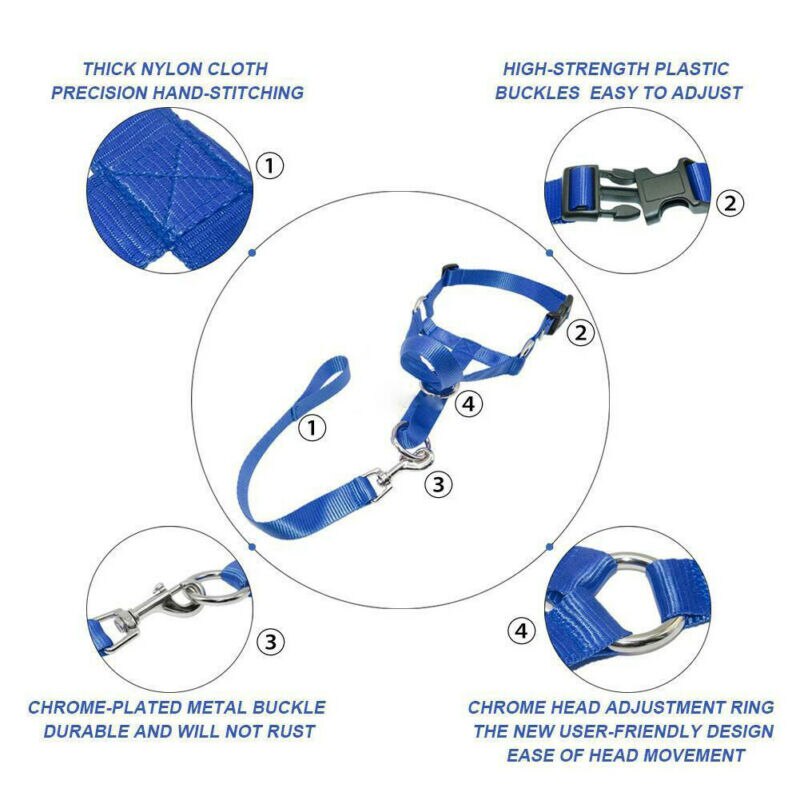 THICK NYLON CLOTH
PRECISION HAND-STITCHING

①

HIGH-STRENGTH PLASTIC
BUCKLES EASY TO ADJUST

②

②

④

①

③

③

CHROME-PLATED METAL BUCKLE
DURABLE AND WILL NOT RUST

④

CHROME HEAD ADJUSTMENT RING
THE NEW USER-FRIENDLY DESIGN
EASE OF HEAD MOVEMENT