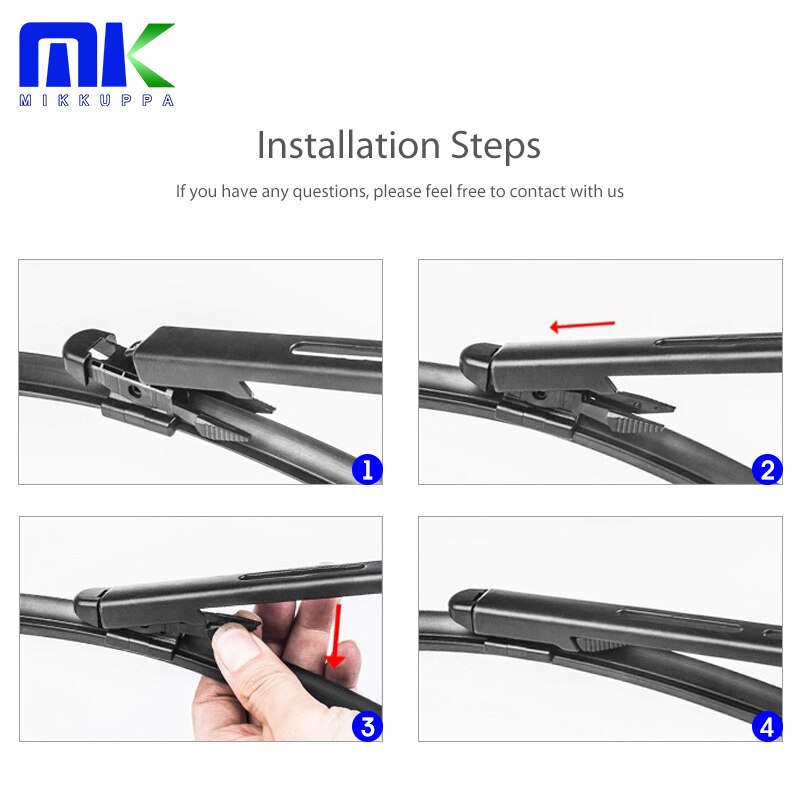 MK
MIKKUPPA

Installation Steps

If you have any questions, please feel free to contact with us

1

2

3

4