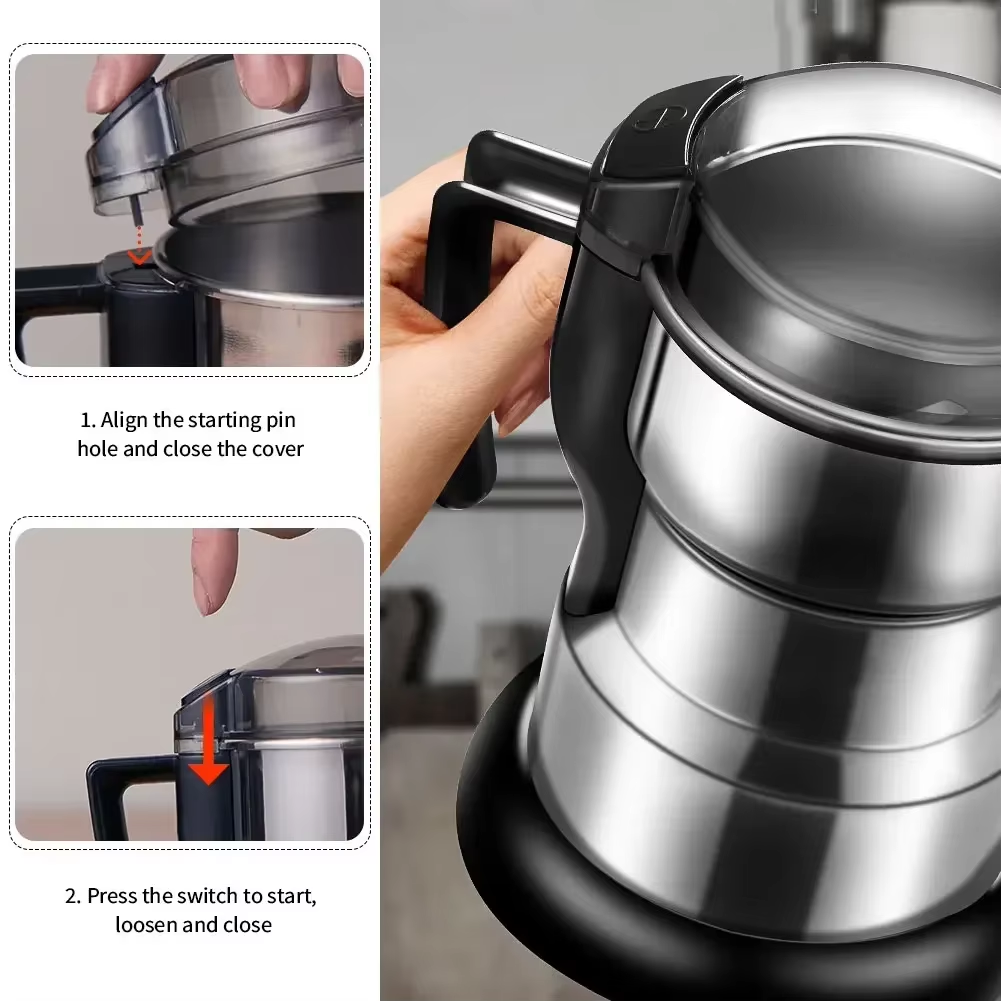 1. Align the starting pin hole and close the cover

2. Press the switch to start, loosen and close