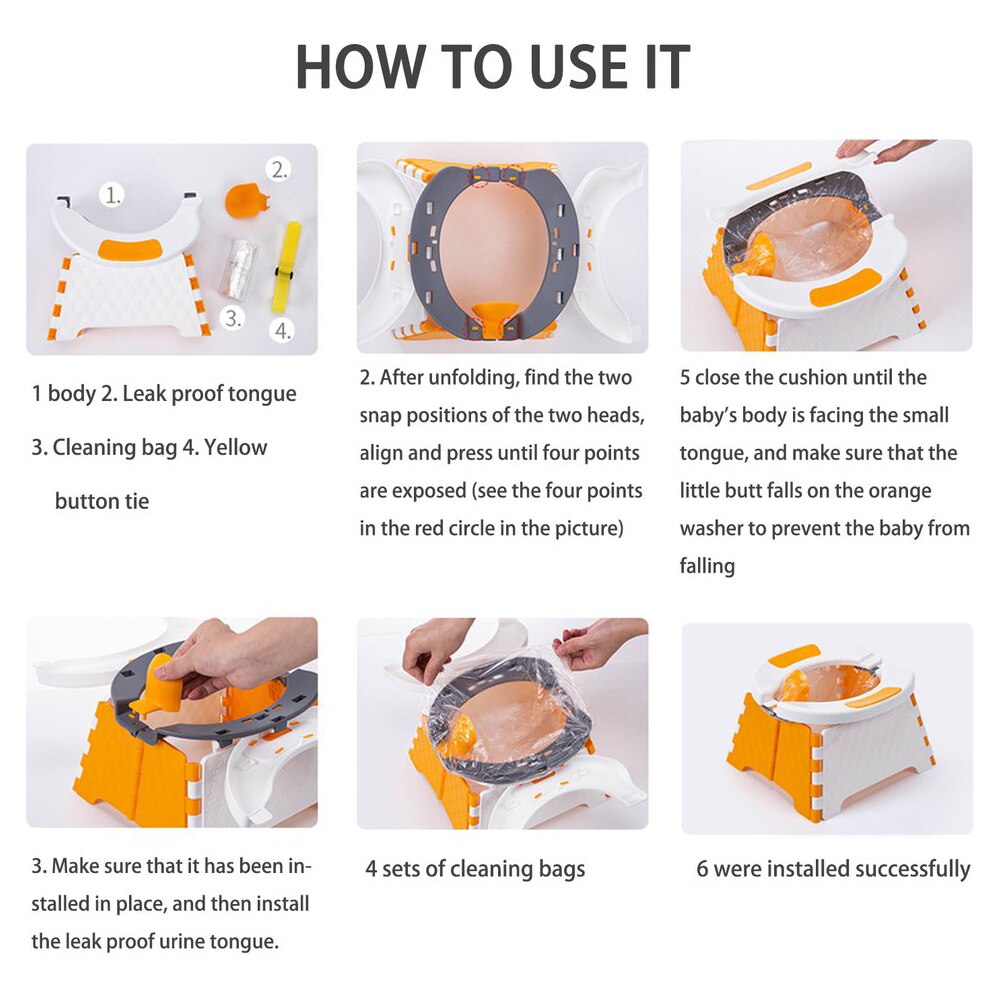 HOW TO USE IT

1.
2.
3.
4.

1 body 2. Leak proof tongue

3. Cleaning bag 4. Yellow button tie

2. After unfolding, find the two snap positions of the two heads, align and press until four points are exposed (see the four points in the red circle in the picture)

5 close the cushion until the baby's body is facing the small tongue, and make sure that the little butt falls on the orange washer to prevent the baby from falling

3. Make sure that it has been installed in place, and then install the leak proof urine tongue.

4 sets of cleaning bags

6 were installed successfully