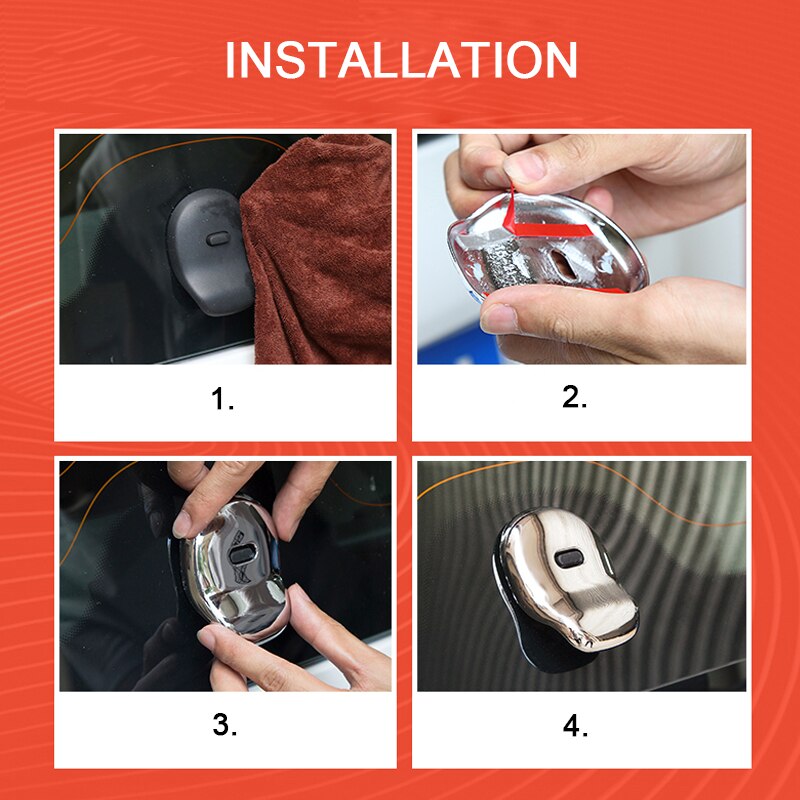 INSTALLATION

1.

2.

3.

4.