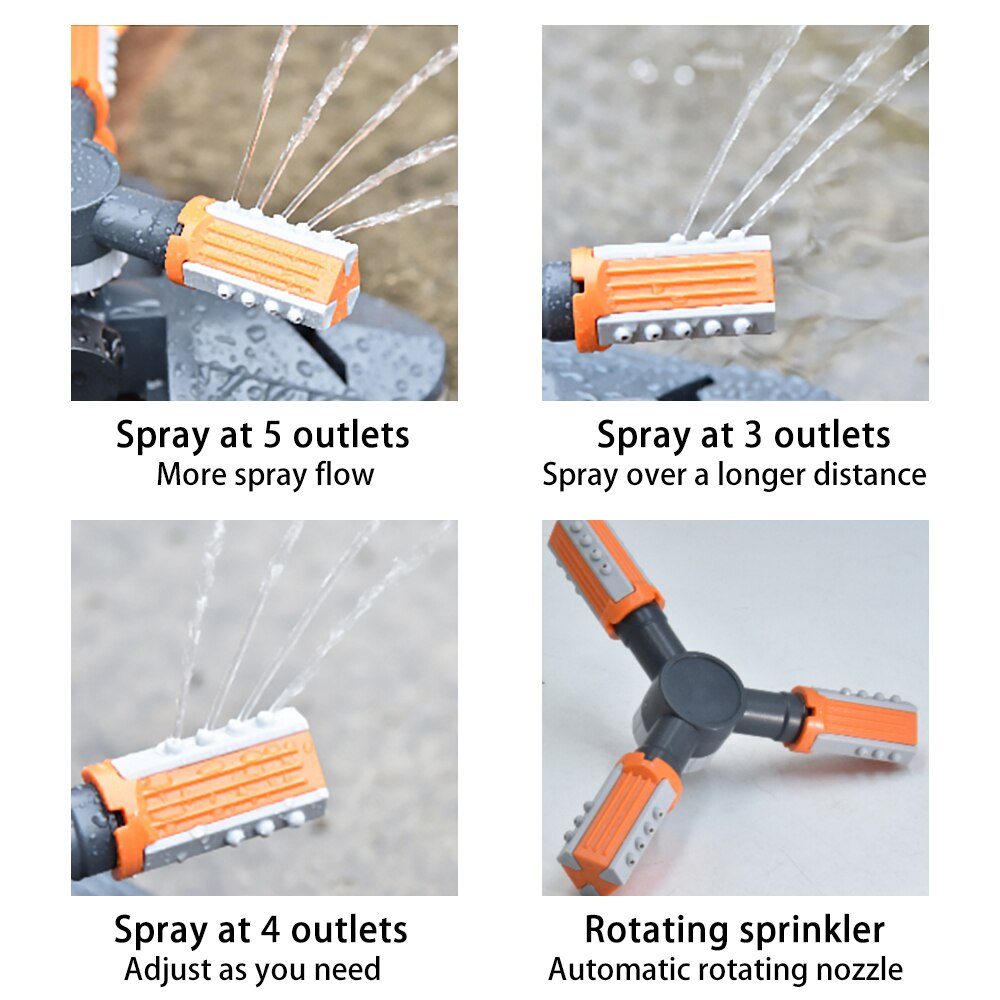 Spray at 5 outlets
More spray flow

Spray at 3 outlets
Spray over a longer distance

Spray at 4 outlets
Adjust as you need

Rotating sprinkler
Automatic rotating nozzle