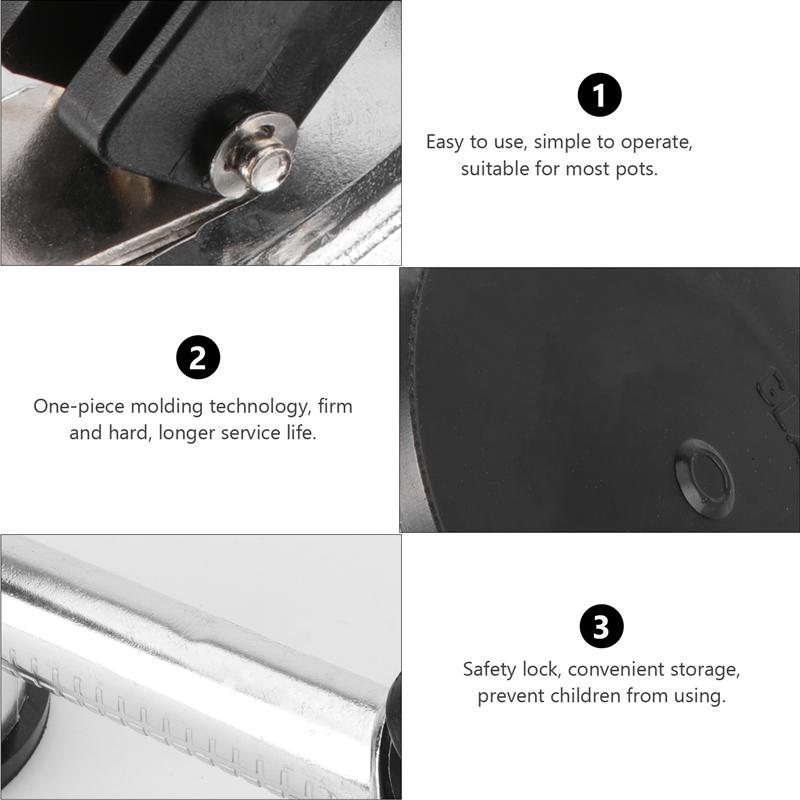 1

Easy to use, simple to operate, suitable for most pots.

2

One-piece molding technology, firm and hard, longer service life.

3

Safety lock, convenient storage, prevent children from using.