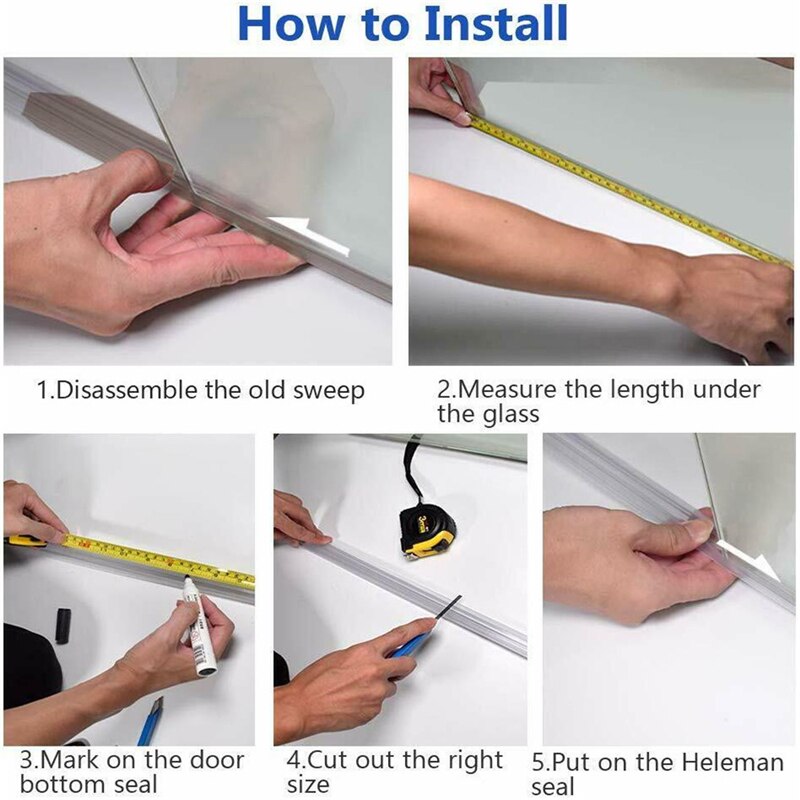 How to Install

1.Disassemble the old sweep

2.Measure the length under the glass

3.Mark on the door bottom seal

4.Cut out the right size

5.Put on the Heleman seal