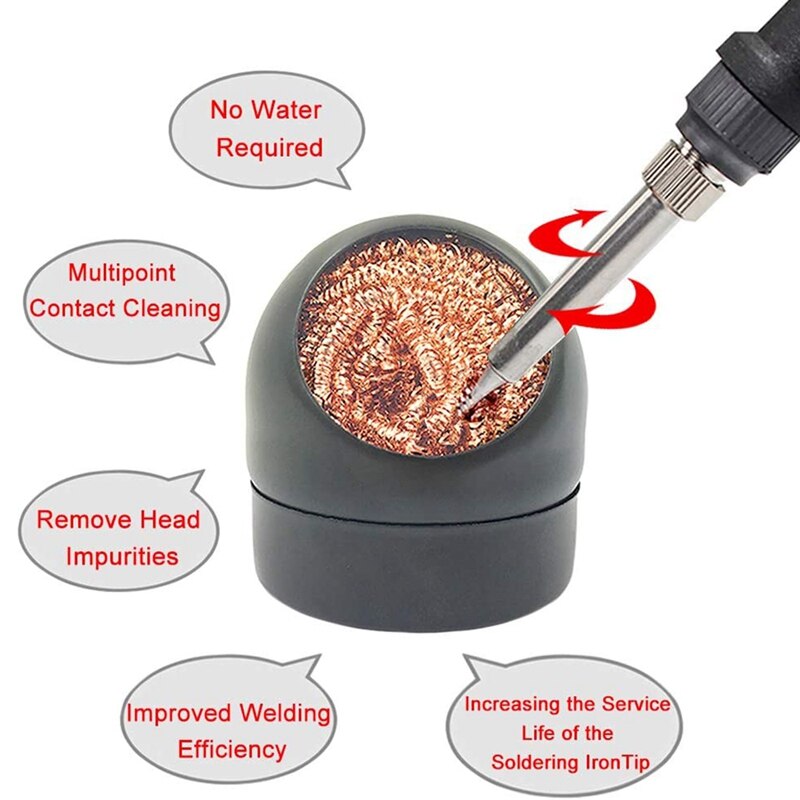 No Water Required

Multipoint Contact Cleaning

Remove Head Impurities

Improved Welding Efficiency

Increasing the Service Life of the Soldering IronTip