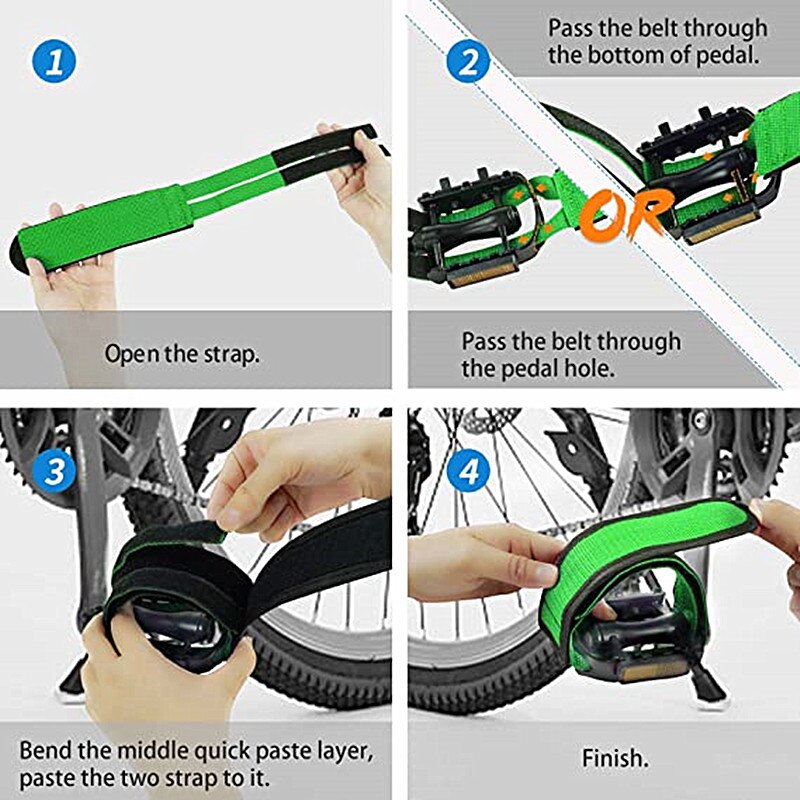 1

Open the strap.

2

Pass the belt through the bottom of pedal.

OR

Pass the belt through the pedal hole.

3

Bend the middle quick paste layer, paste the two strap to it.

4

Finish.