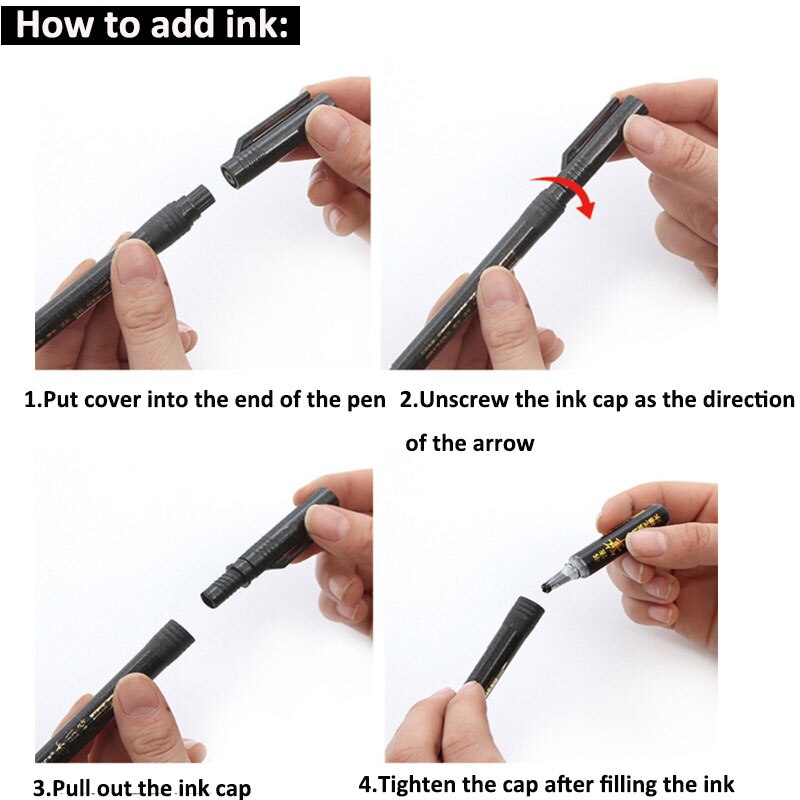 How to add ink:

1.Put cover into the end of the pen

2.Unscrew the ink cap as the direction of the arrow

3.Pull out the ink cap

4.Tighten the cap after filling the ink