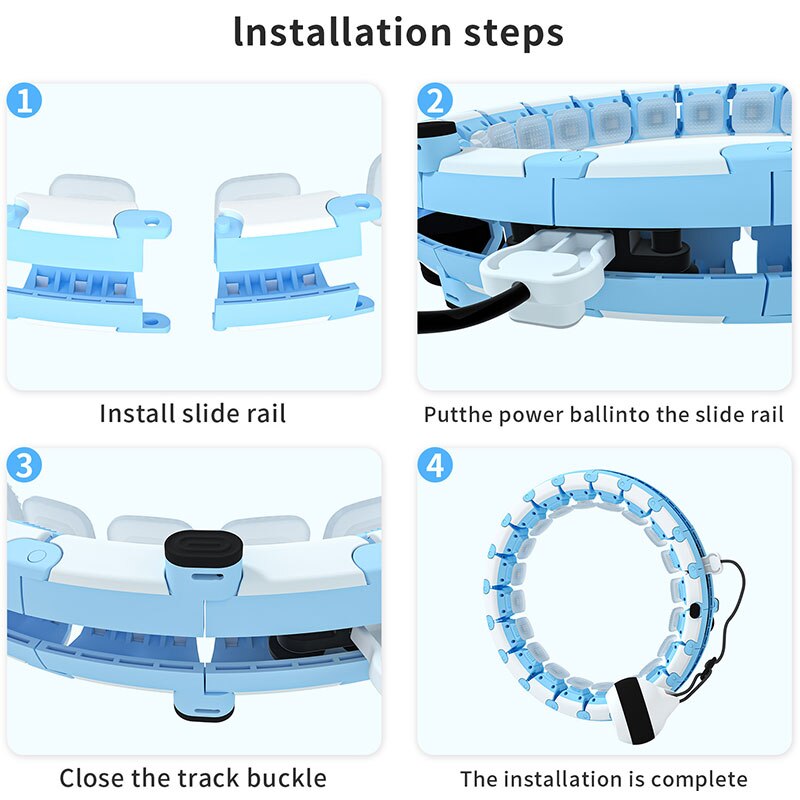 Installation steps

1

Install slide rail

2

Putthe power ballinto the slide rail

3

Close the track buckle

4

The installation is complete