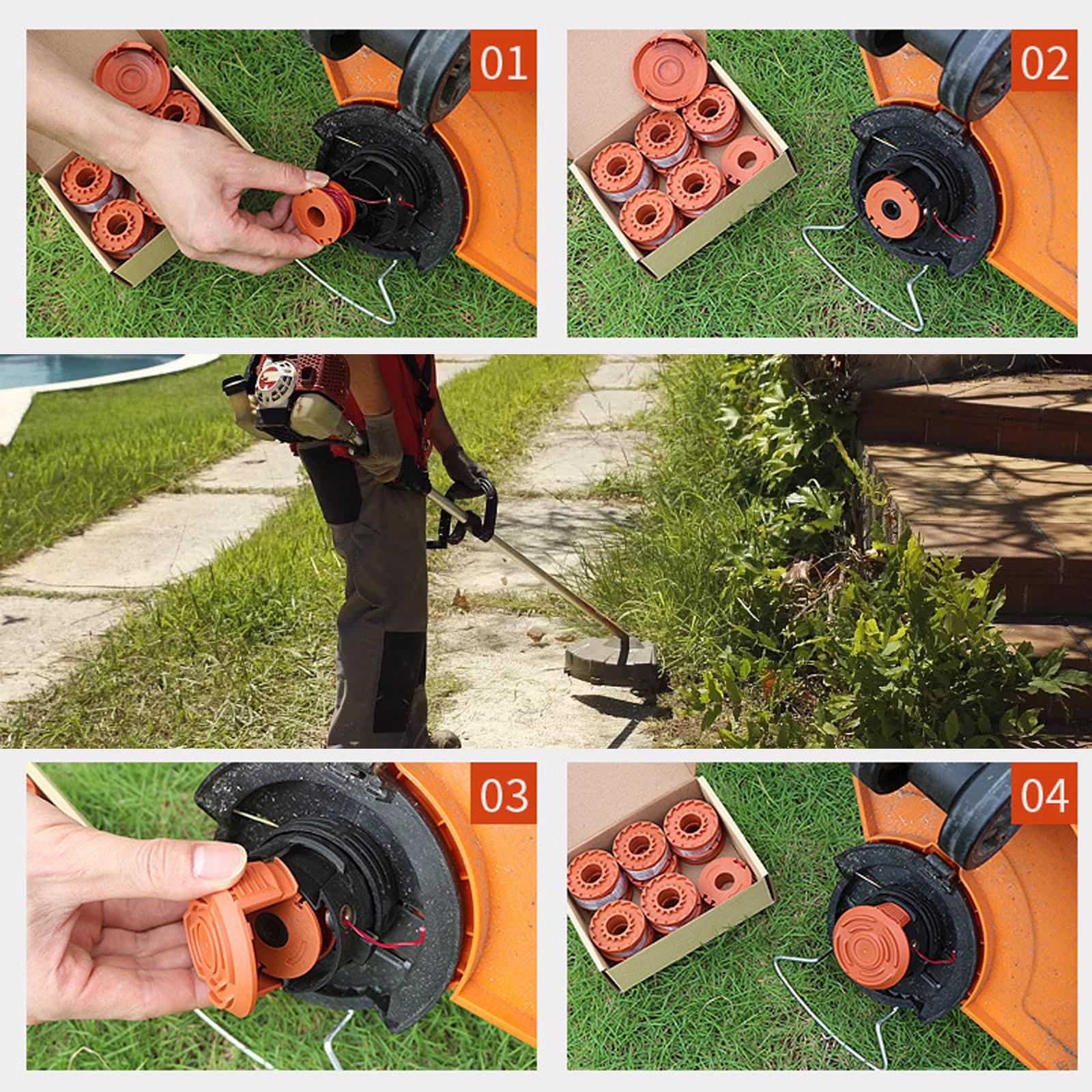 01

02

03

04