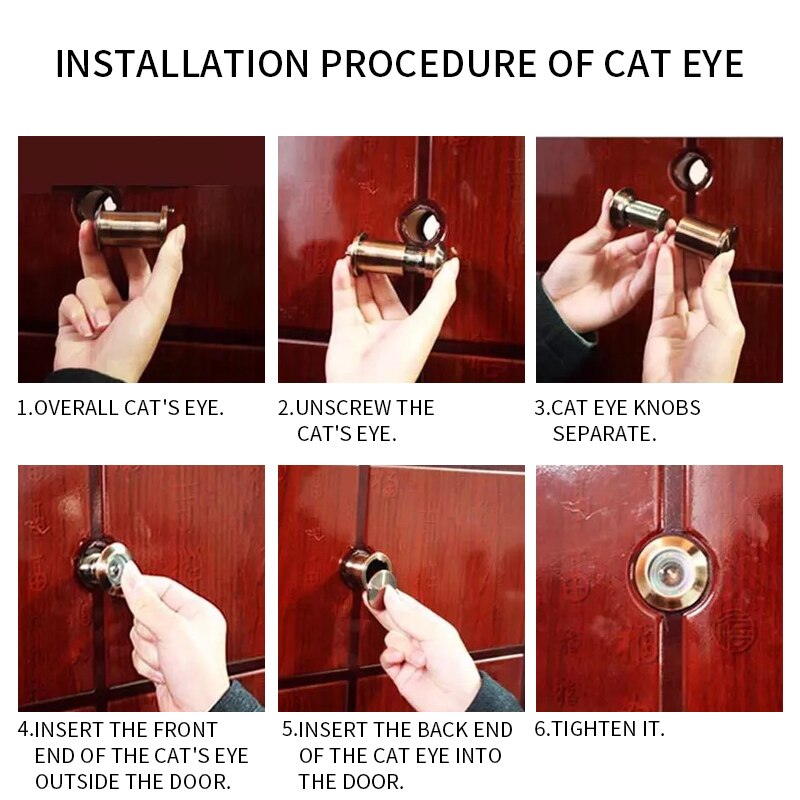 INSTALLATION PROCEDURE OF CAT EYE

1.OVERALL CAT'S EYE.

2.UNSCREW THE CAT'S EYE.

3.CAT EYE KNOBS SEPARATE.

4.INSERT THE FRONT END OF THE CAT'S EYE OUTSIDE THE DOOR.

5.INSERT THE BACK END OF THE CAT EYE INTO THE DOOR.

6.TIGHTEN IT.