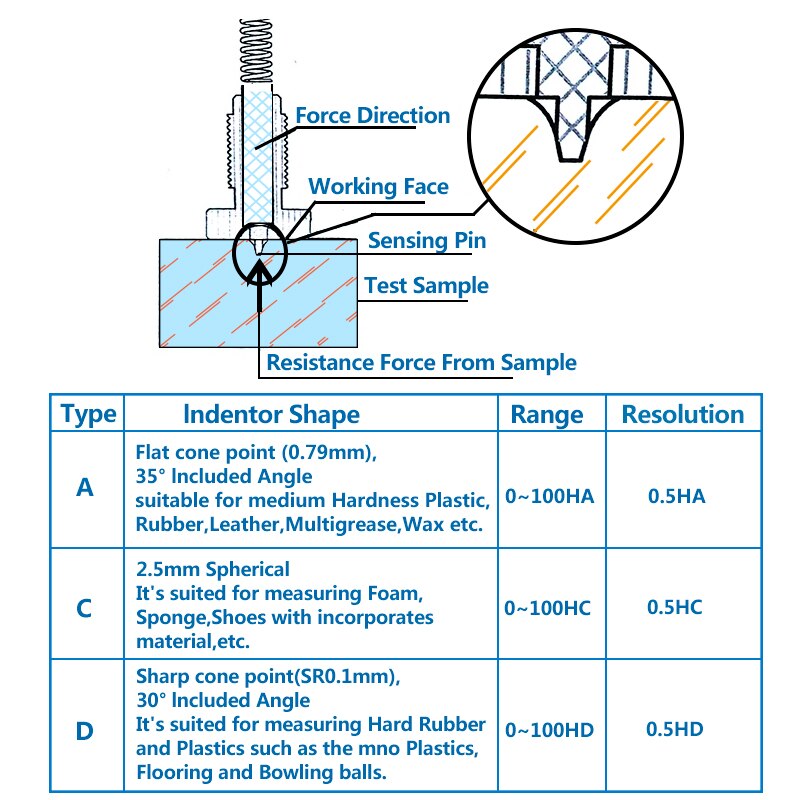 Force Direction
Working Face
Sensing Pin
Test Sample
Resistance Force From Sample

| Type | Indentor Shape | Range | Resolution |
|---|---|---|---|
| A | Flat cone point (0.79mm), 35° Included Angle suitable for medium Hardness Plastic, Rubber,Leather,Multigrease,Wax etc. | 0~100HA | 0.5HA |
| C | 2.5mm Spherical It's suited for measuring Foam, Sponge,Shoes with incorporates material,etc. | 0~100HC | 0.5HC |
| D | Sharp cone point(SR0.1mm), 30° Included Angle It's suited for measuring Hard Rubber and Plastics such as the mno Plastics, Flooring and Bowling balls. | 0~100HD | 0.5HD |