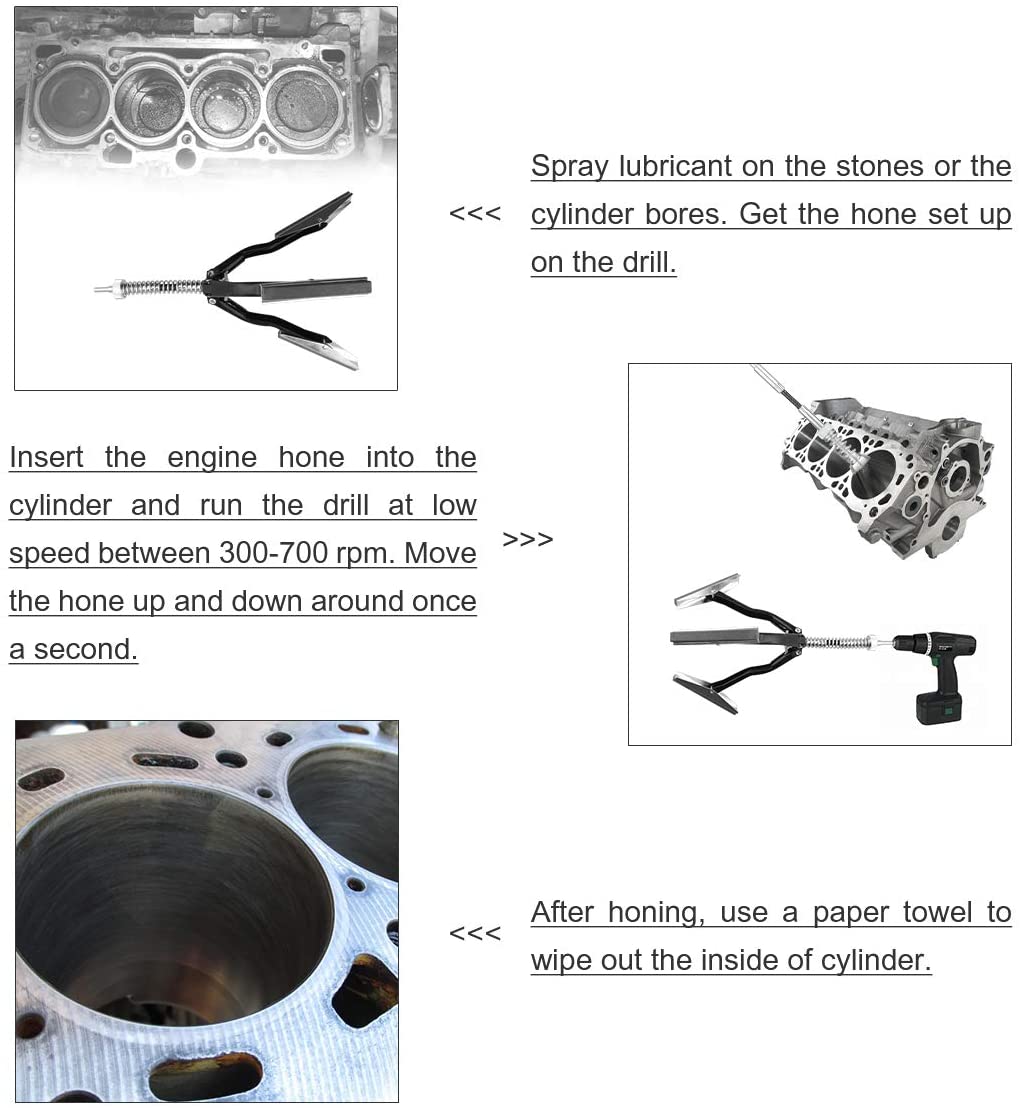 <<< Spray lubricant on the stones or the cylinder bores. Get the hone set up on the drill.

Insert the engine hone into the cylinder and run the drill at low speed between 300-700 rpm. Move the hone up and down around once a second. >>>

<<< After honing, use a paper towel to wipe out the inside of cylinder.