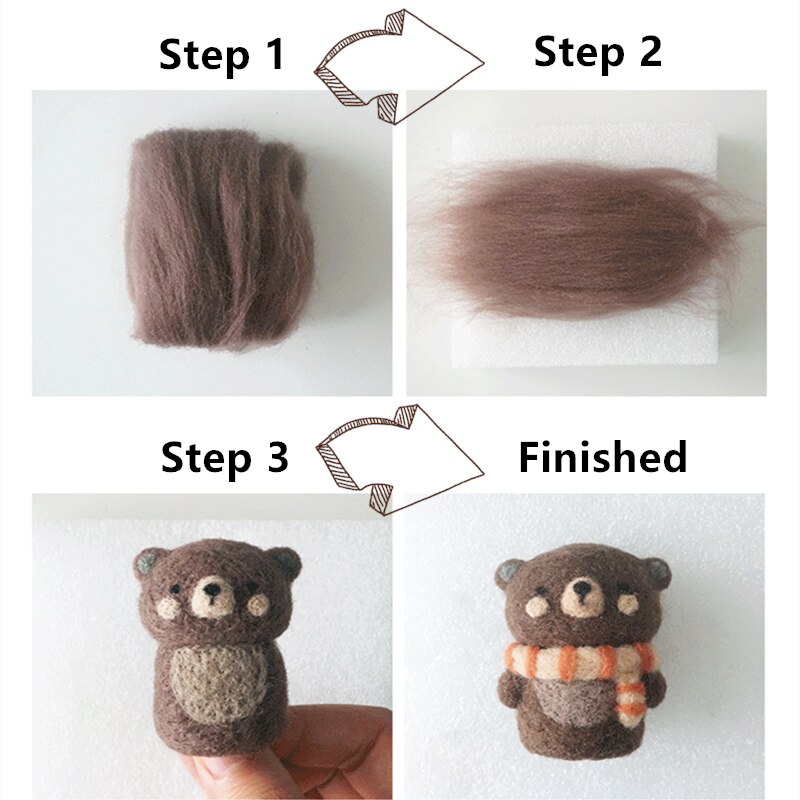 Step 1

Step 2

Step 3

Finished