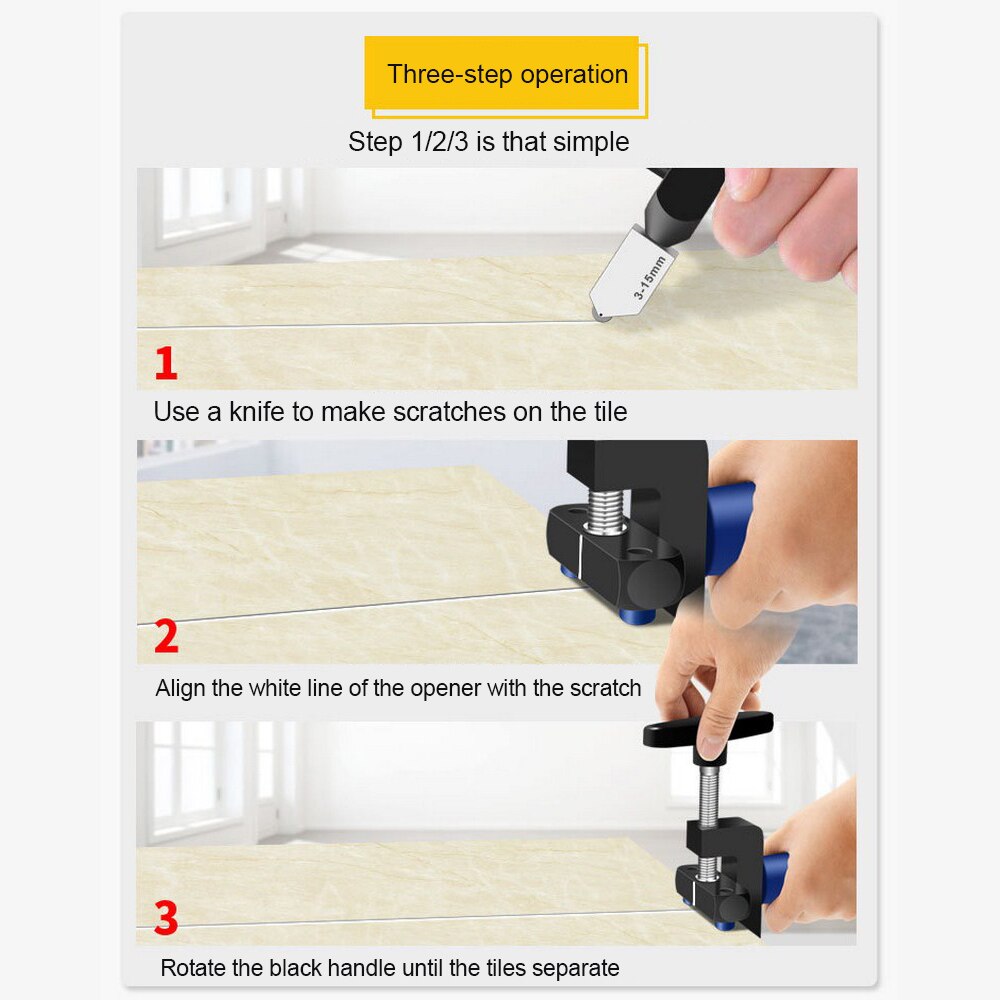 Three-step operation

Step 1/2/3 is that simple

3-15mm

1

Use a knife to make scratches on the tile

2

Align the white line of the opener with the scratch

3

Rotate the black handle until the tiles separate