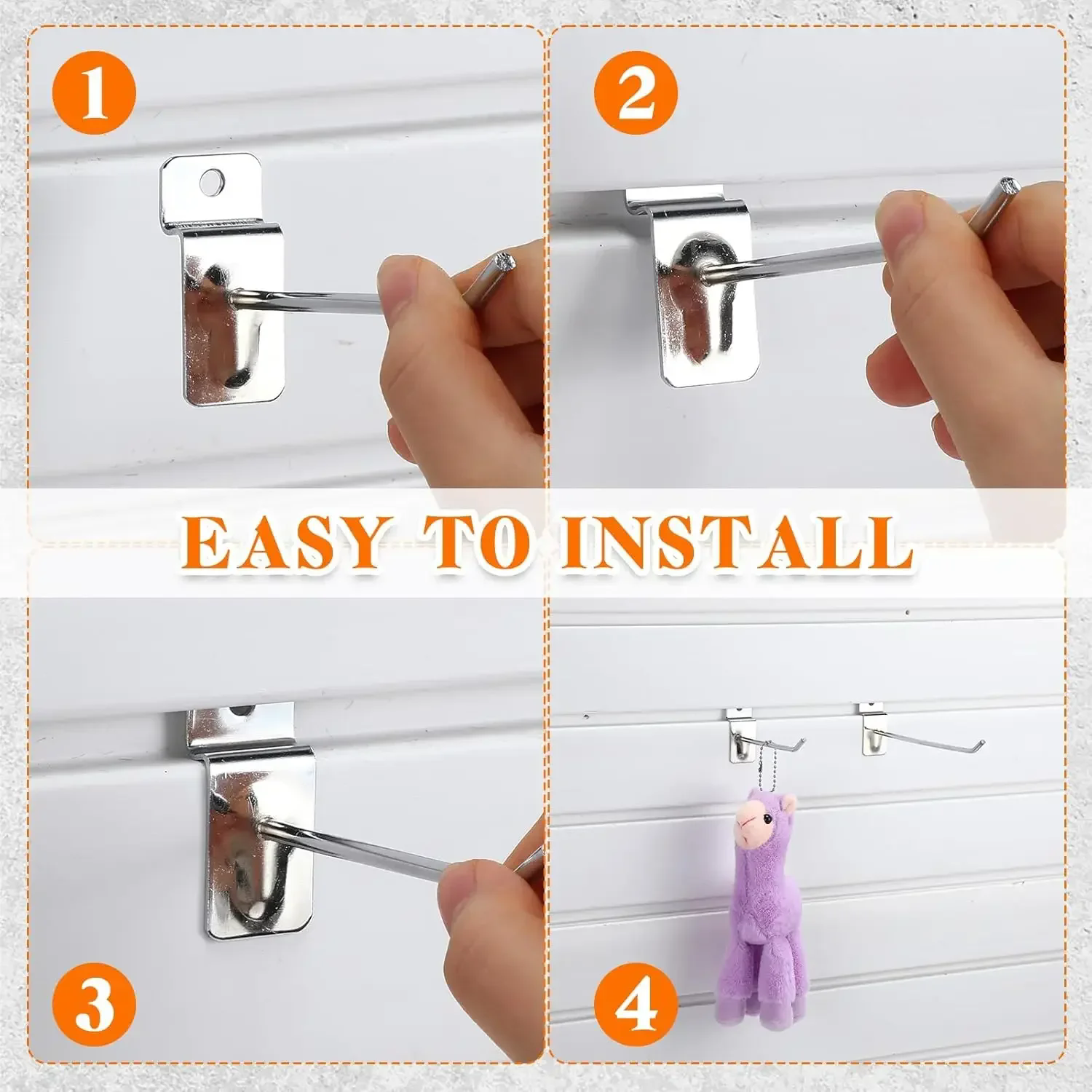 1

2

EASY TO INSTALL

3

4