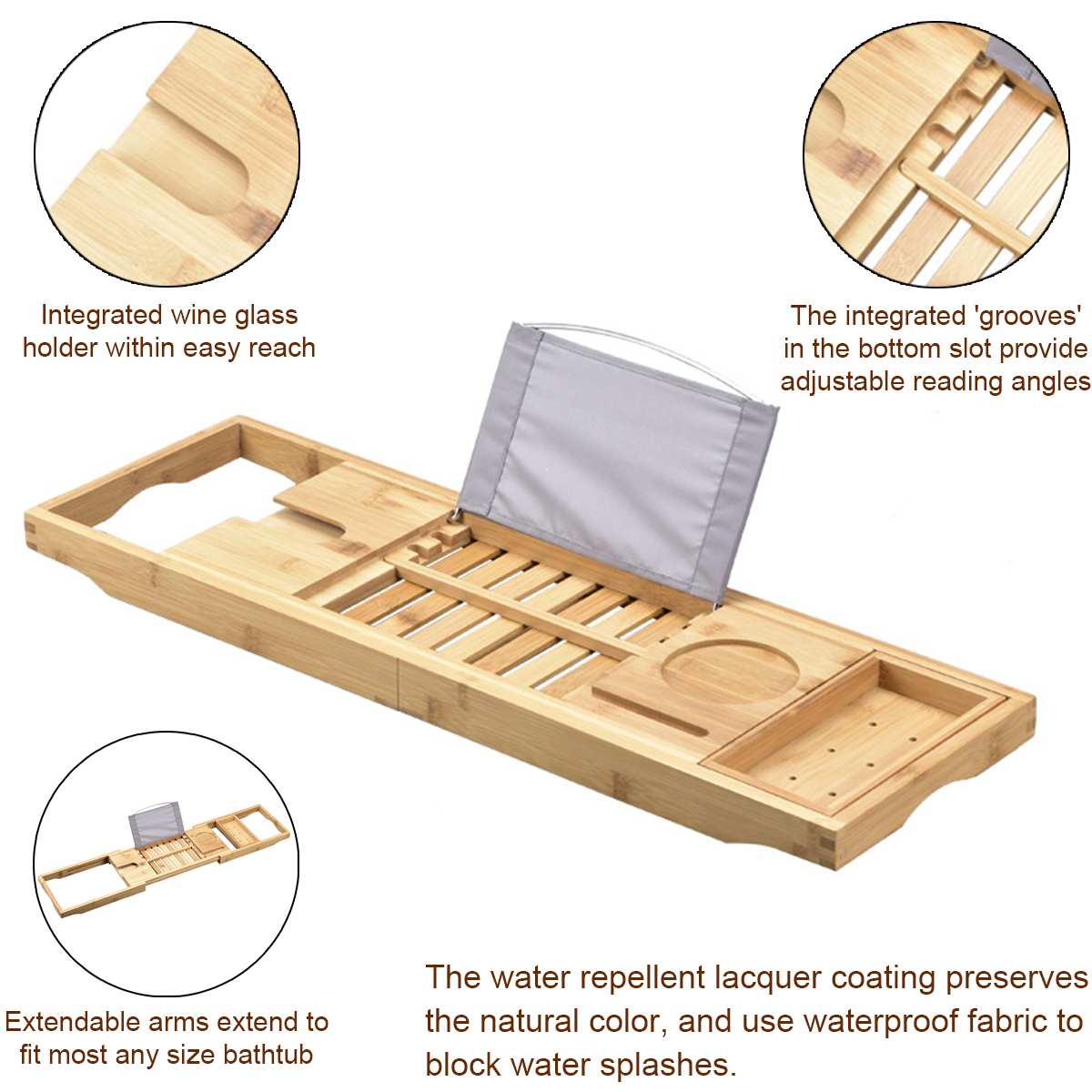 Integrated wine glass holder within easy reach

The integrated 'grooves' in the bottom slot provide adjustable reading angles

Extendable arms extend to fit most any size bathtub

The water repellent lacquer coating preserves the natural color, and use waterproof fabric to block water splashes.