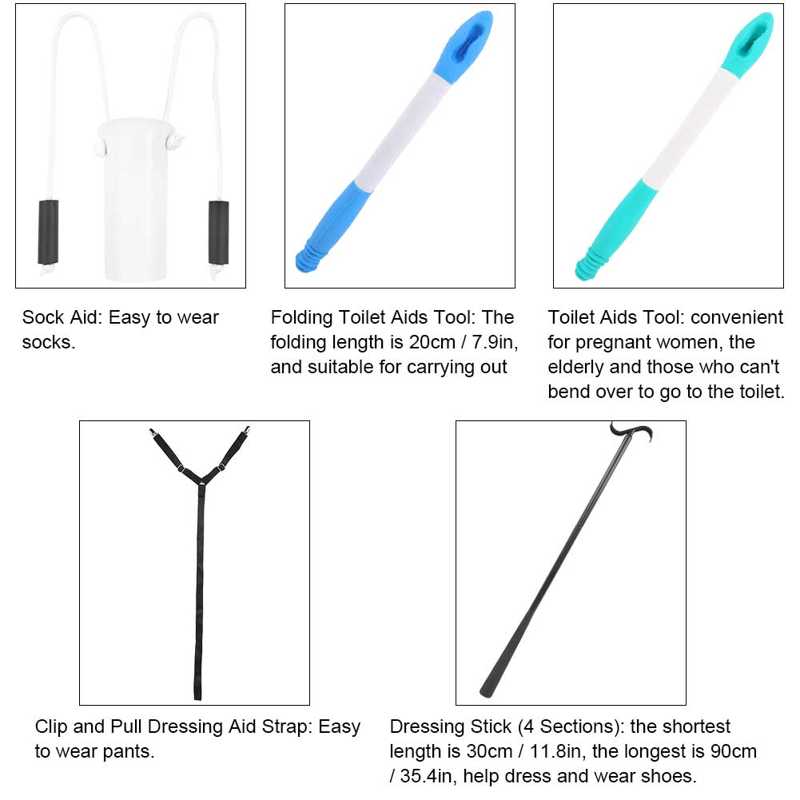 Sock Aid: Easy to wear socks.

Folding Toilet Aids Tool: The folding length is 20cm / 7.9in, and suitable for carrying out

Toilet Aids Tool: convenient for pregnant women, the elderly and those who can't bend over to go to the toilet.

Clip and Pull Dressing Aid Strap: Easy to wear pants.

Dressing Stick (4 Sections): the shortest length is 30cm / 11.8in, the longest is 90cm / 35.4in, help dress and wear shoes.