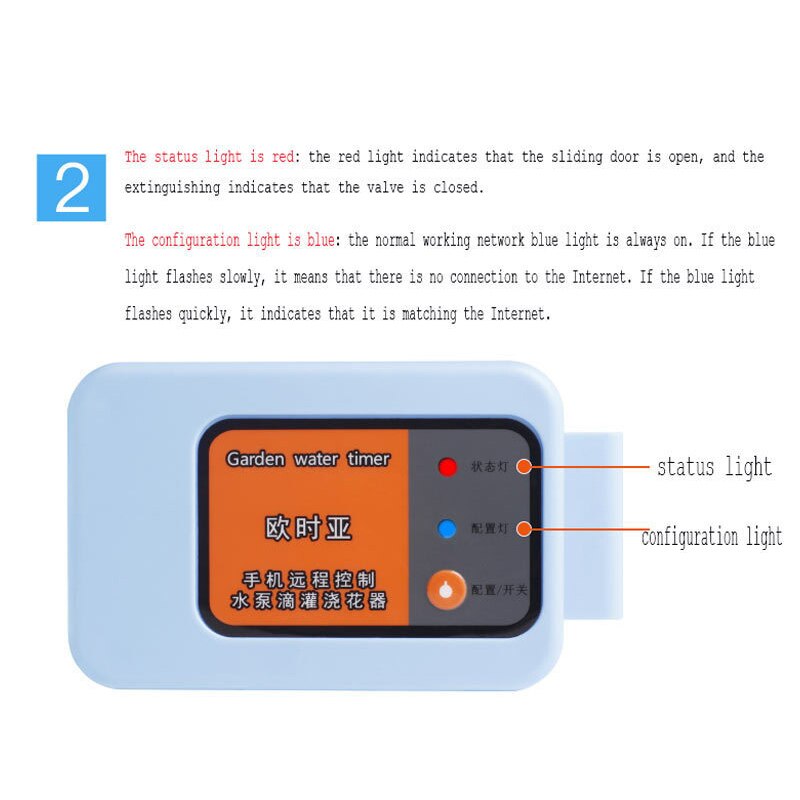 2

The status light is red: the red light indicates that the sliding door is open, and the extinguishing indicates that the valve is closed.

The configuration light is blue: the normal working network blue light is always on. If the blue light flashes slowly, it means that there is no connection to the Internet. If the blue light flashes quickly, it indicates that it is matching the Internet.

Garden water timer

欧时亚

手机远程控制
水泵滴灌浇花器

状态灯

配置灯

配置/开关

status light

configuration light