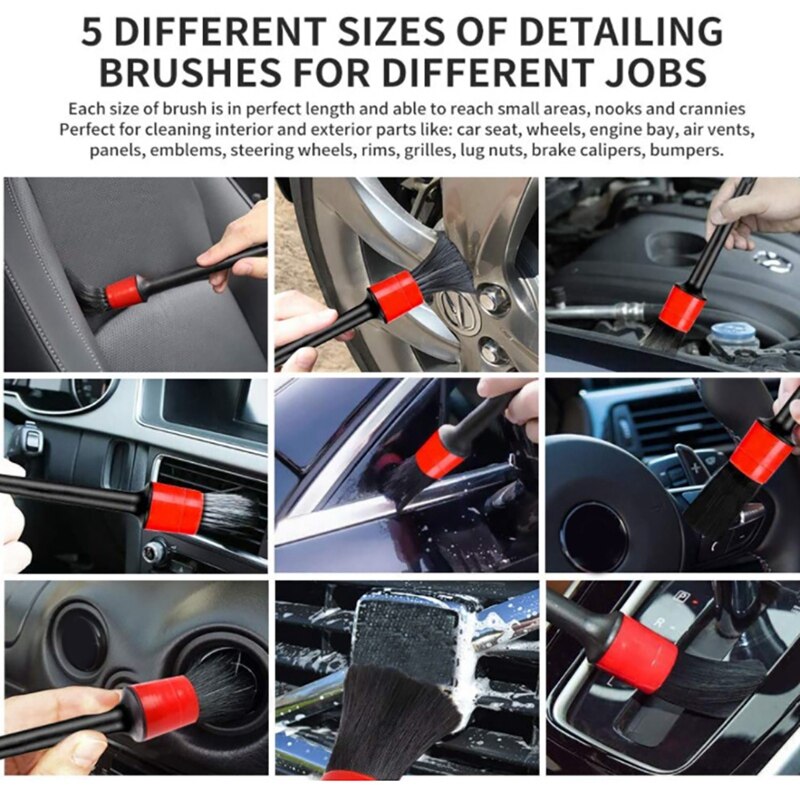 5 DIFFERENT SIZES OF DETAILING BRUSHES FOR DIFFERENT JOBS

Each size of brush is in perfect length and able to reach small areas, nooks and crannies Perfect for cleaning interior and exterior parts like: car seat, wheels, engine bay, air vents, panels, emblems, steering wheels, rims, grilles, lug nuts, brake calipers, bumpers.

P
R