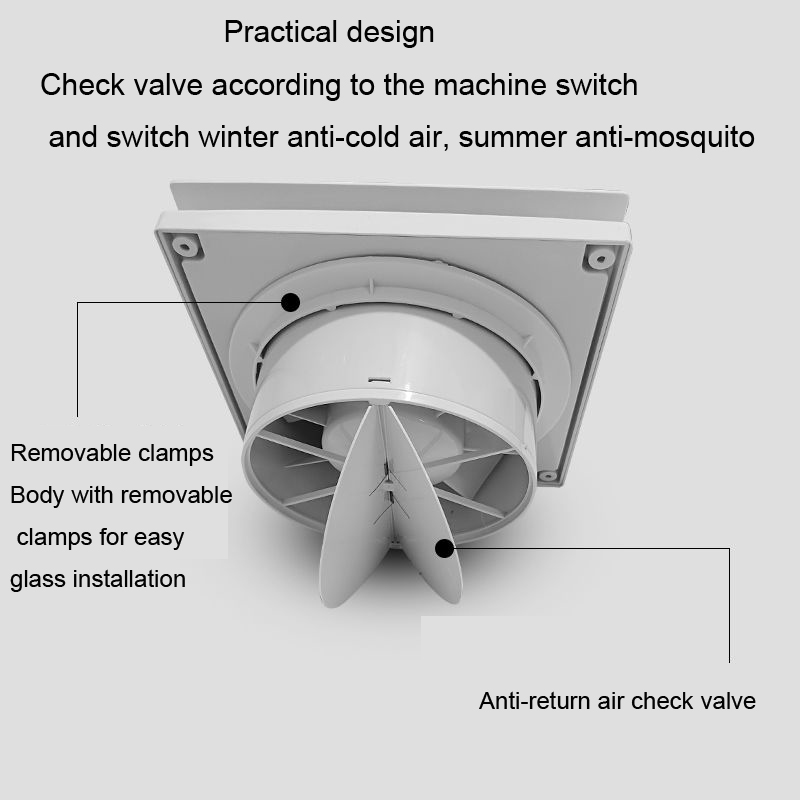 Practical design

Check valve according to the machine switch and switch winter anti-cold air, summer anti-mosquito

Removable clamps

Body with removable clamps for easy glass installation

Anti-return air check valve