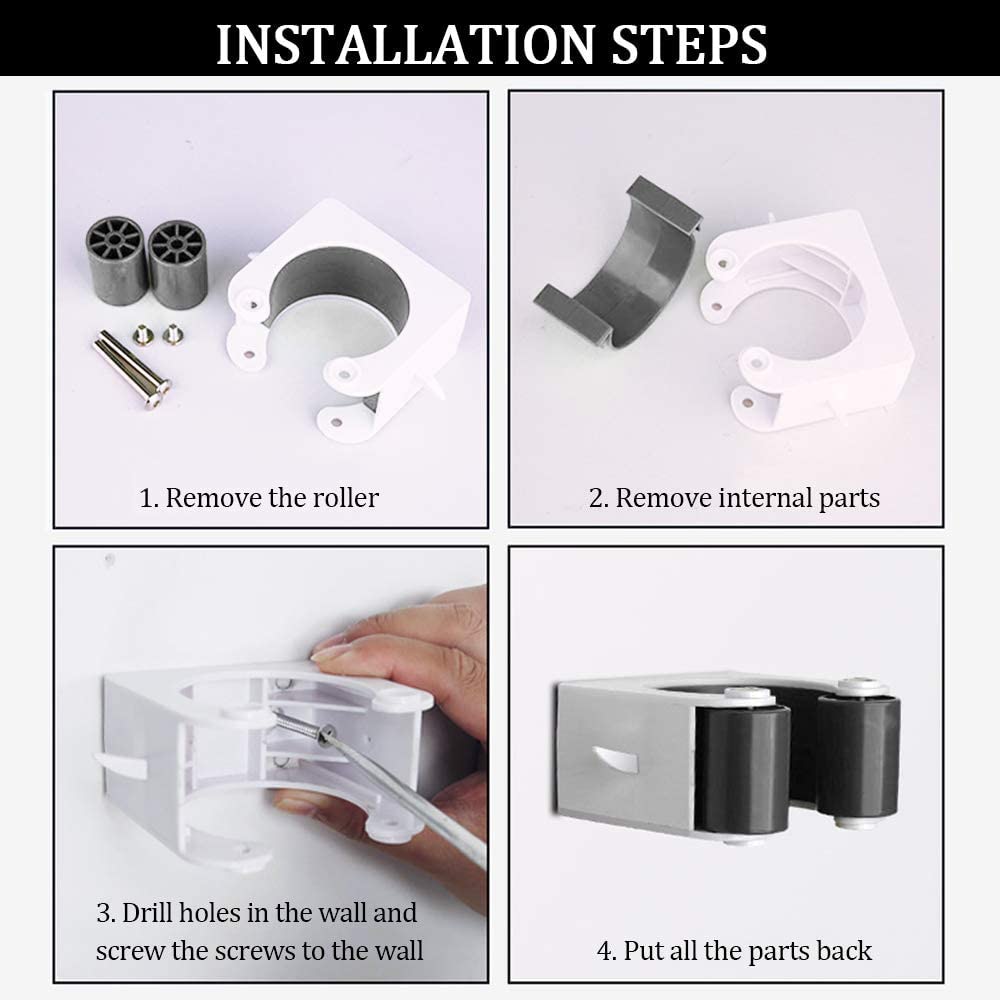 INSTALLATION STEPS

1. Remove the roller

2. Remove internal parts

3. Drill holes in the wall and screw the screws to the wall

4. Put all the parts back