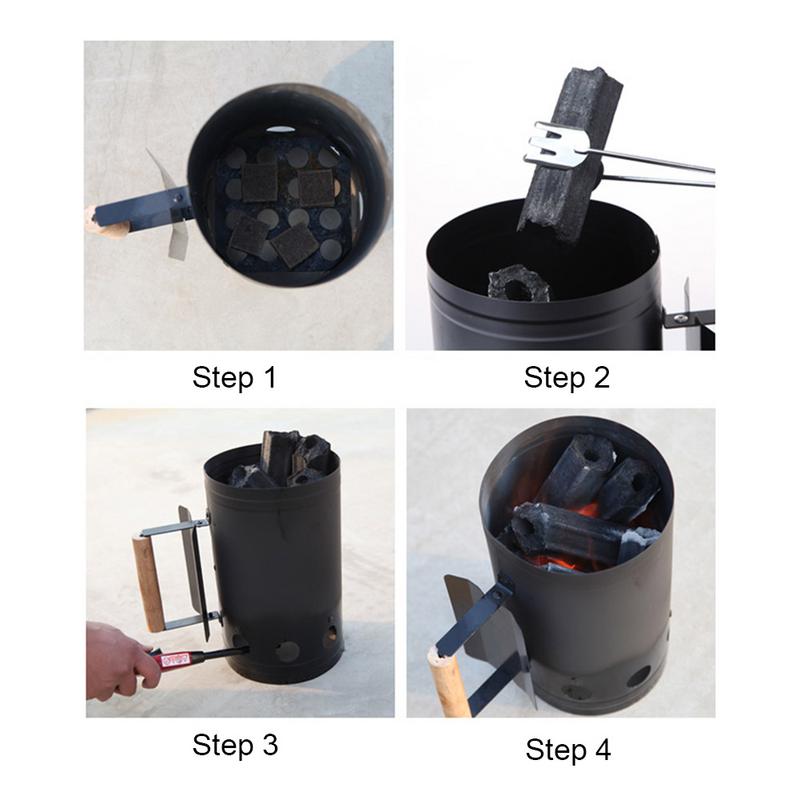 Step 1

Step 2

Step 3

Step 4