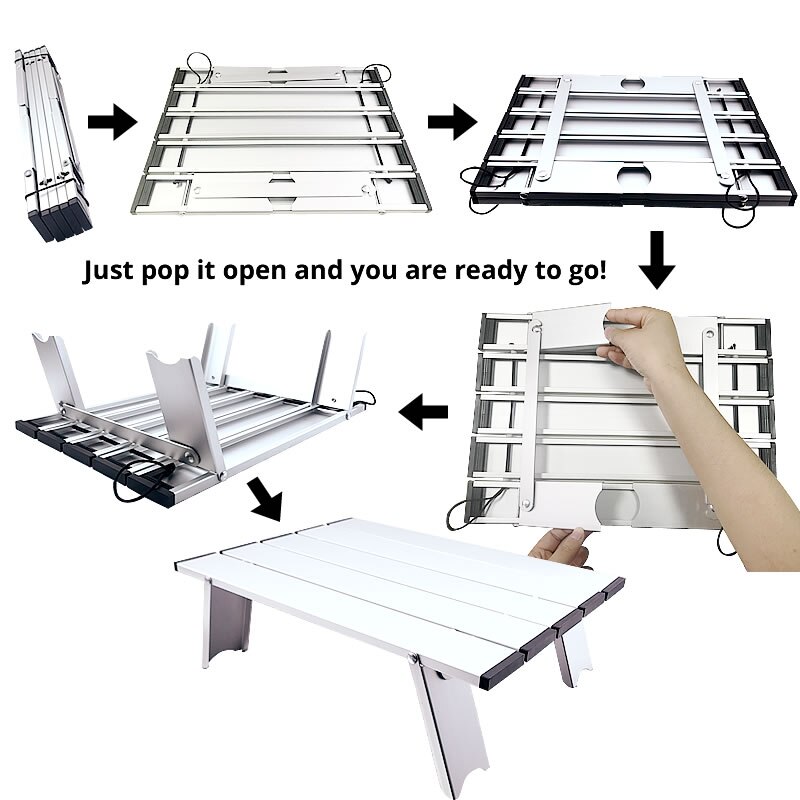 Just pop it open and you are ready to go!