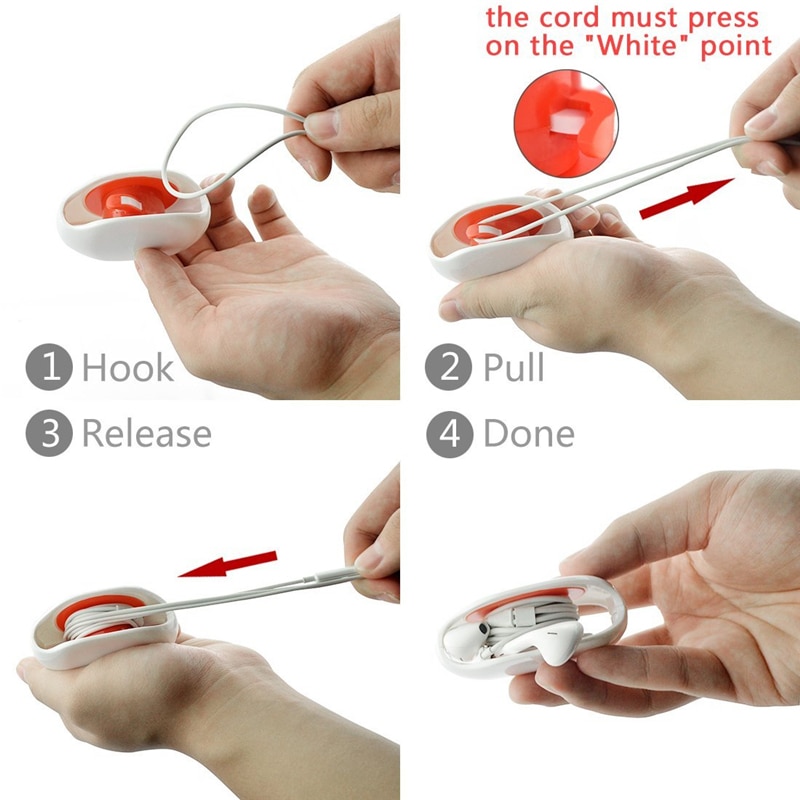 the cord must press on the "White" point

1 Hook

2 Pull

3 Release

4 Done