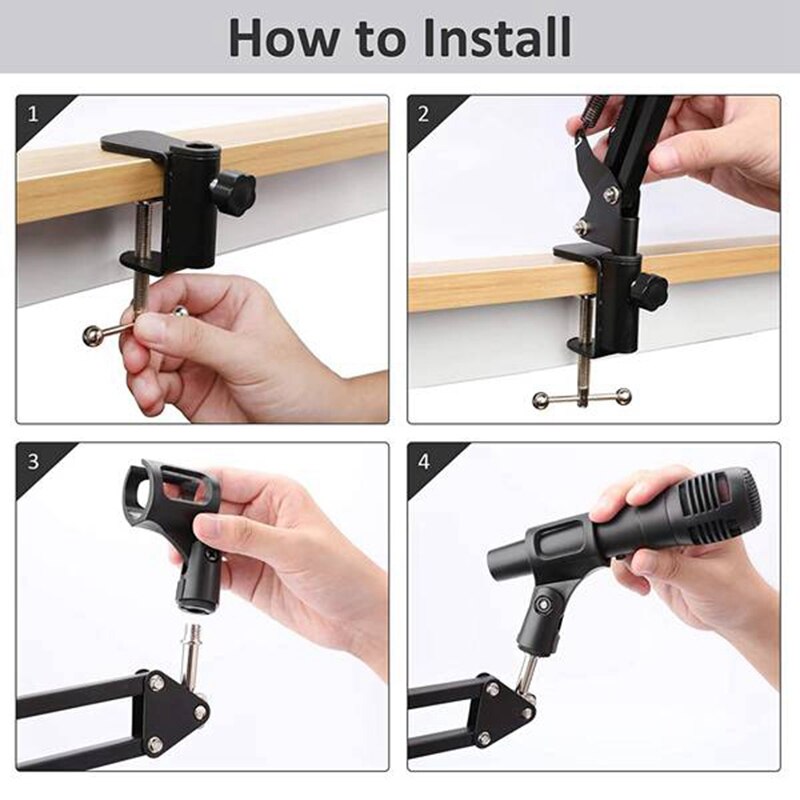 How to Install

1

2

3

4