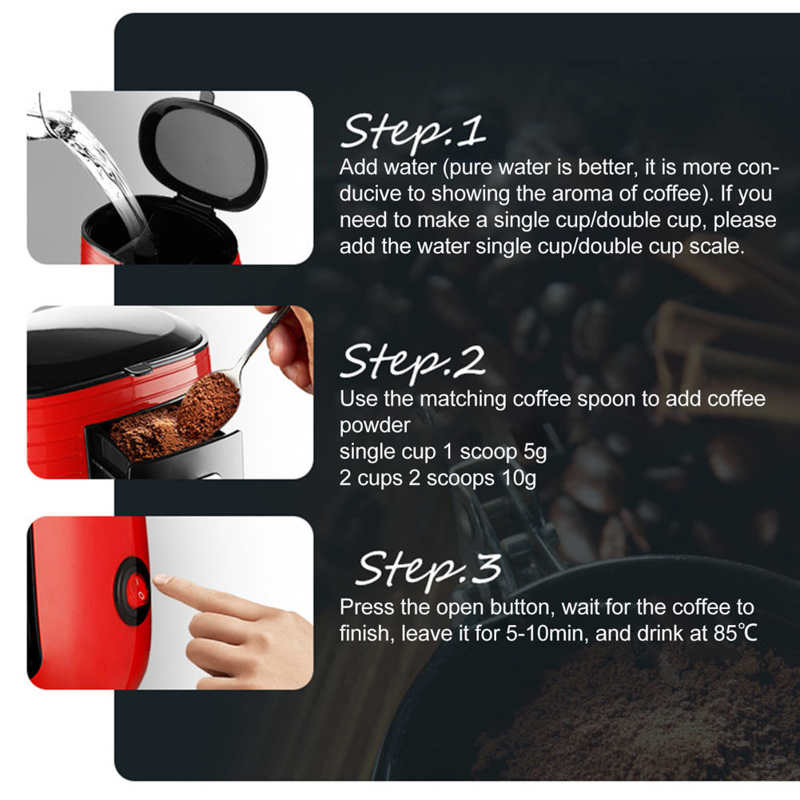 Step.1
Add water (pure water is better, it is more conducive to showing the aroma of coffee). If you need to make a single cup/double cup, please add the water single cup/double cup scale.

Step.2
Use the matching coffee spoon to add coffee powder
single cup 1 scoop 5g
2 cups 2 scoops 10g

Step.3
Press the open button, wait for the coffee to finish, leave it for 5-10min, and drink at 85℃