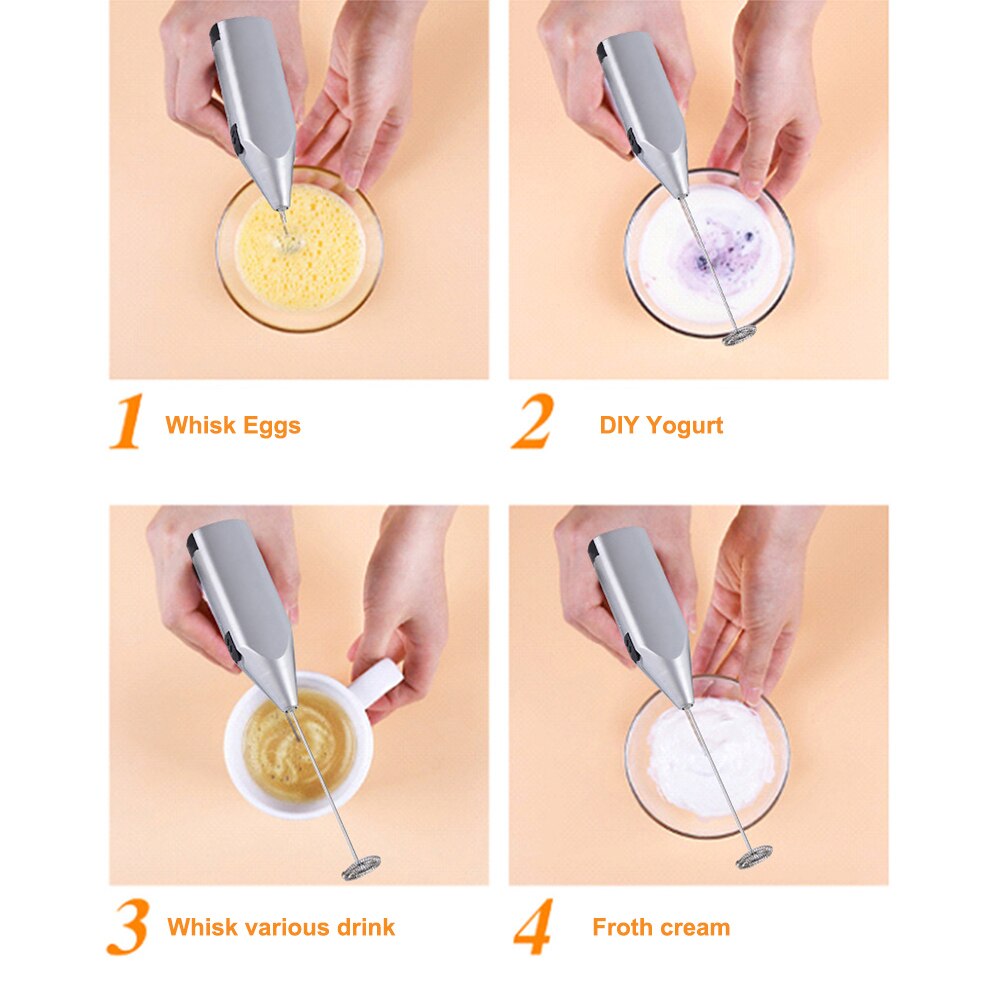 1 Whisk Eggs

2 DIY Yogurt

3 Whisk various drink

4 Froth cream