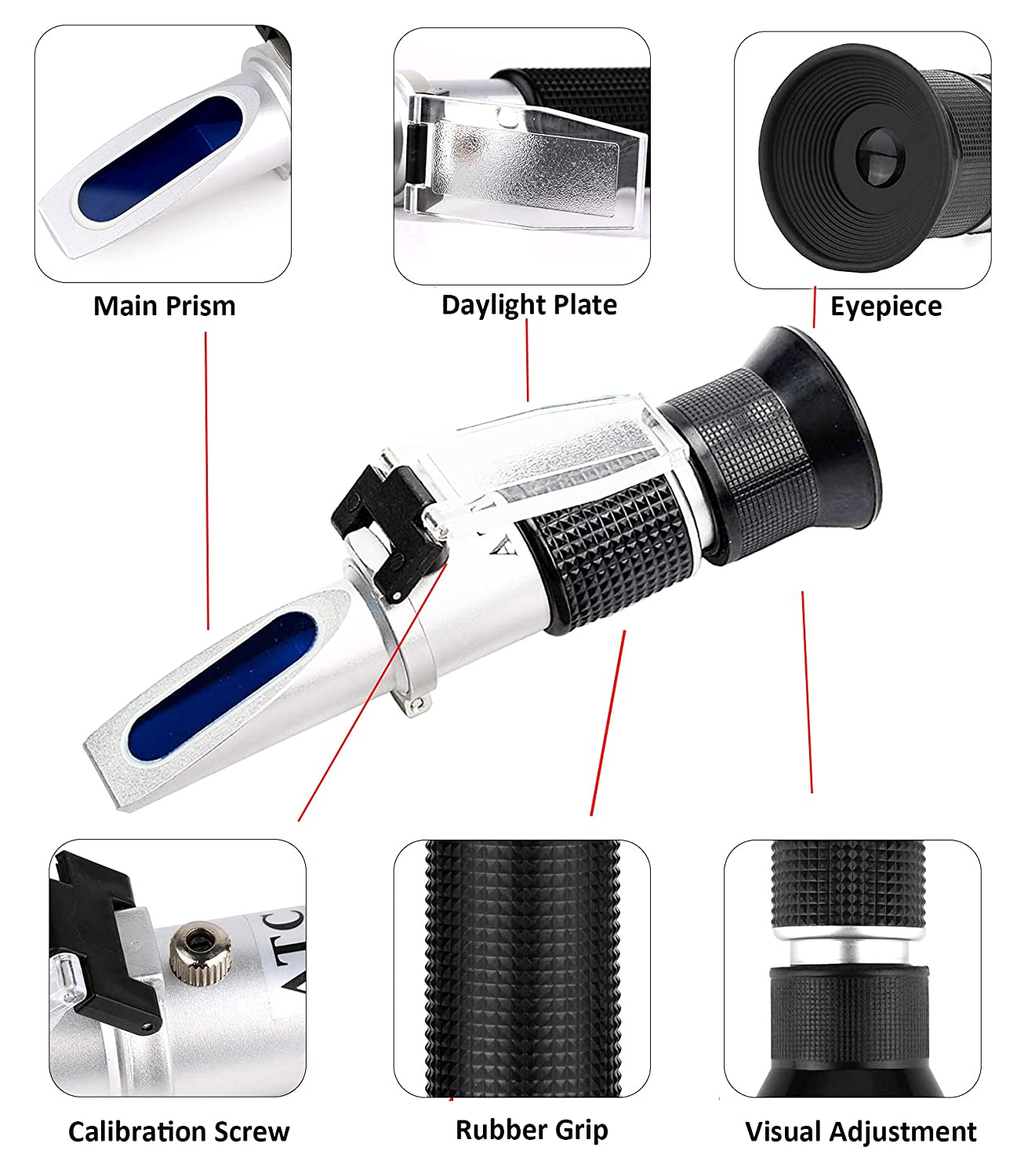 Main Prism

Daylight Plate

Eyepiece

ATC

ATC

Calibration Screw

Rubber Grip

Visual Adjustment