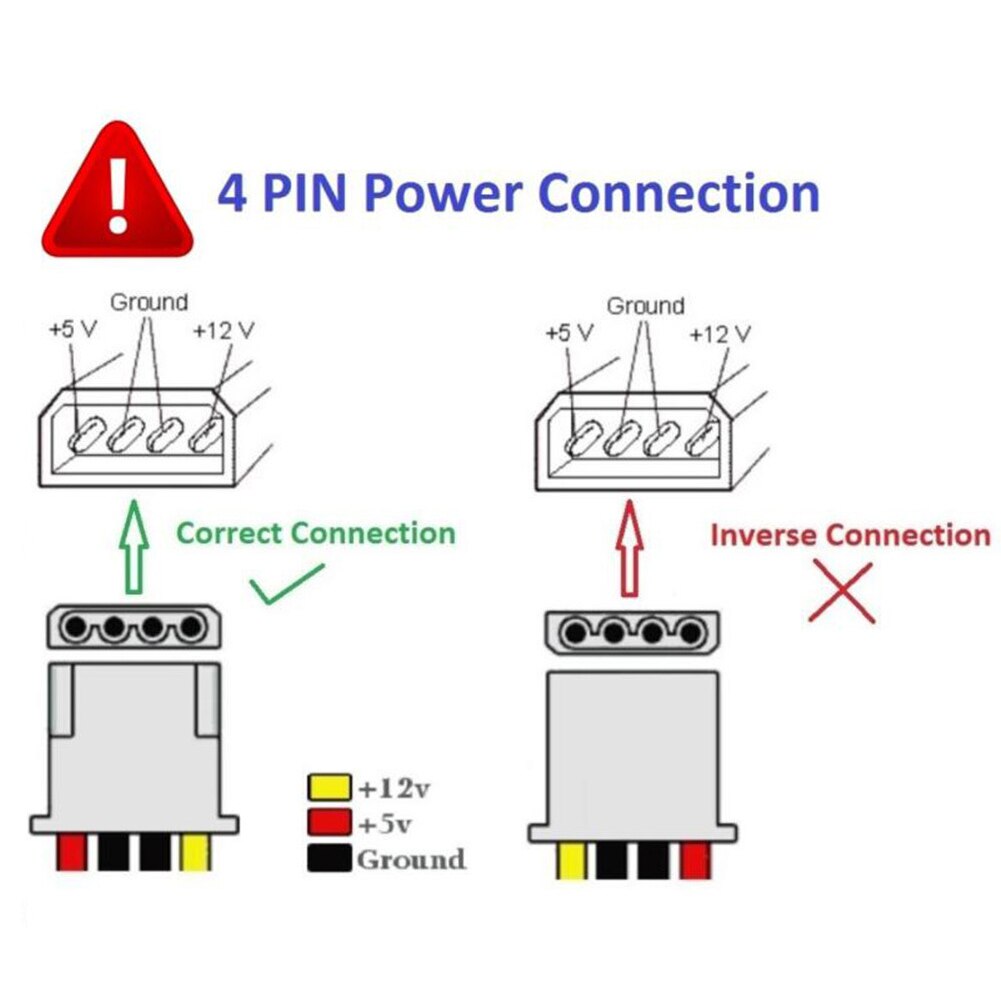 4 PIN Power Connection

Ground
+5 V
+12 V

Correct Connection

+12v
+5v
Ground

Ground
+5 V
+12 V

Inverse Connection