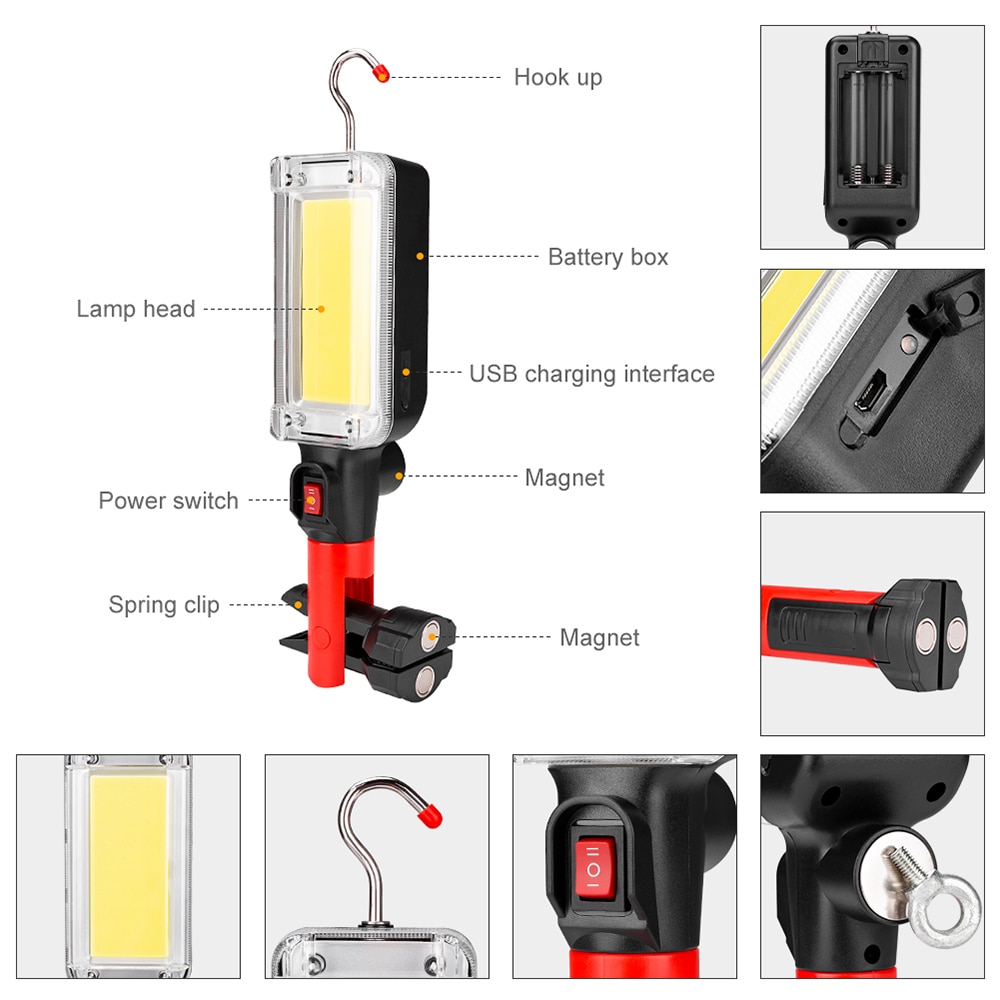 Hook up

Battery box

Lamp head

USB charging interface

Magnet

Power switch

Spring clip

Magnet