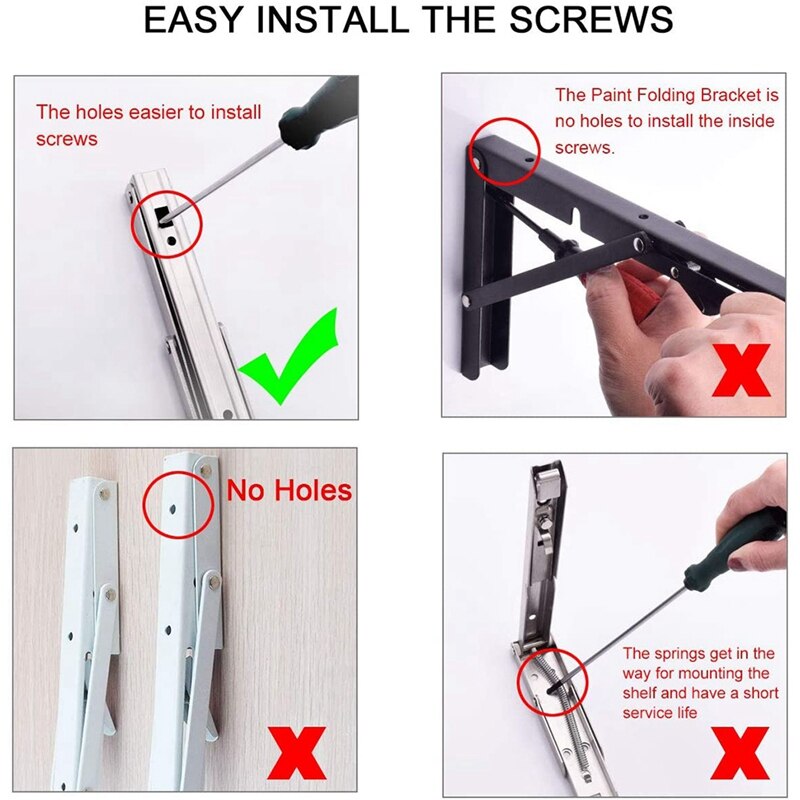 EASY INSTALL THE SCREWS

The holes easier to install screws

The Paint Folding Bracket is no holes to install the inside screws.

No Holes

The springs get in the way for mounting the shelf and have a short service life