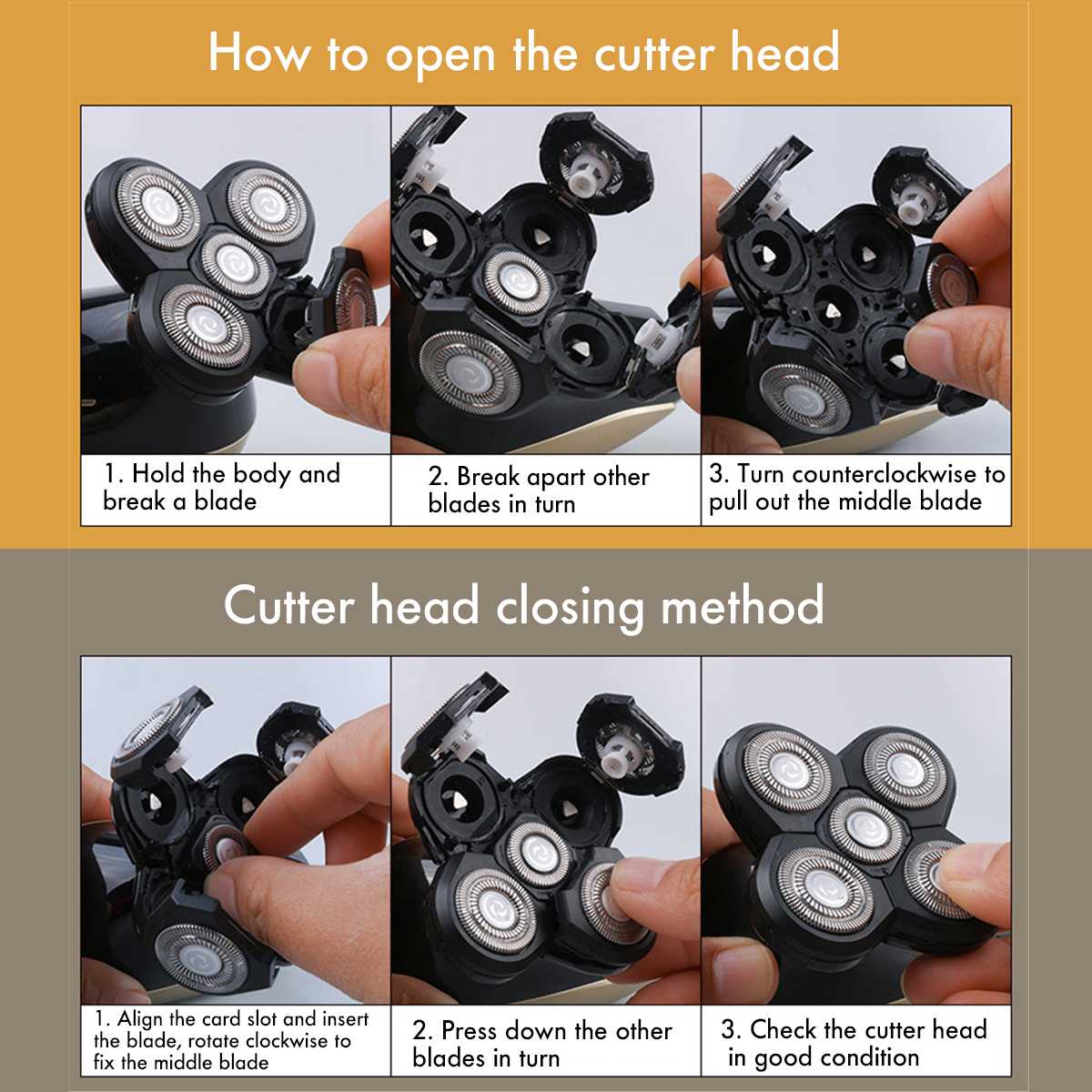 How to open the cutter head

1. Hold the body and break a blade

2. Break apart other blades in turn

3. Turn counterclockwise to pull out the middle blade

Cutter head closing method

1. Align the card slot and insert the blade, rotate clockwise to fix the middle blade

2. Press down the other blades in turn

3. Check the cutter head in good condition