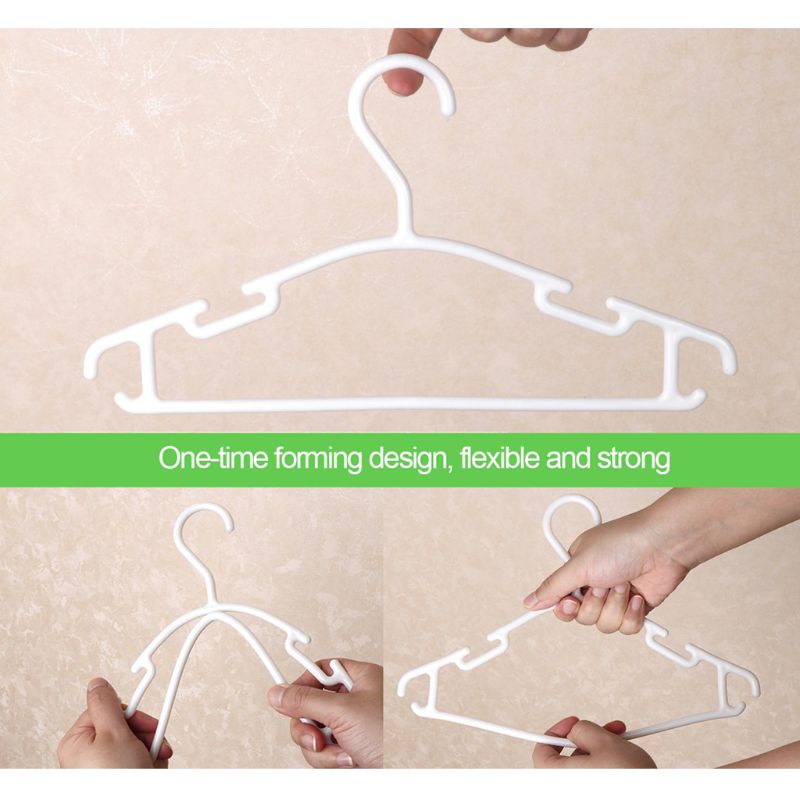 One-time forming design, flexible and strong