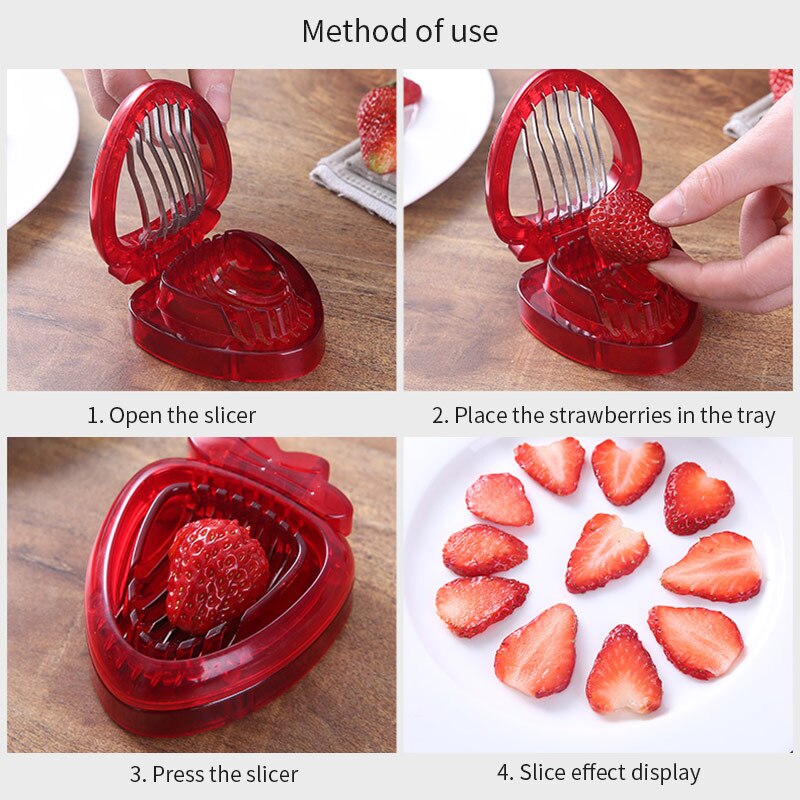 Method of use

1. Open the slicer

2. Place the strawberries in the tray

3. Press the slicer

4. Slice effect display