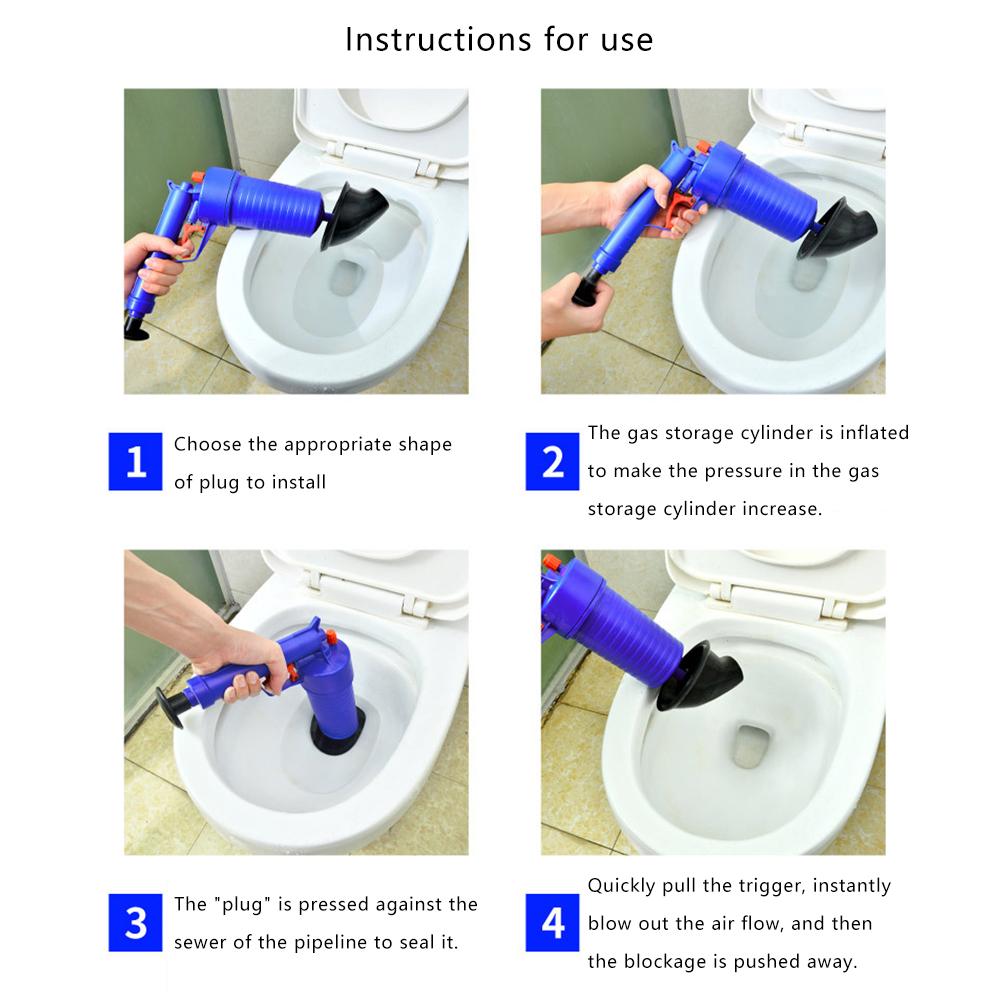 Instructions for use

1 Choose the appropriate shape of plug to install

2 The gas storage cylinder is inflated to make the pressure in the gas storage cylinder increase.

3 The "plug" is pressed against the sewer of the pipeline to seal it.

4 Quickly pull the trigger, instantly blow out the air flow, and then the blockage is pushed away.