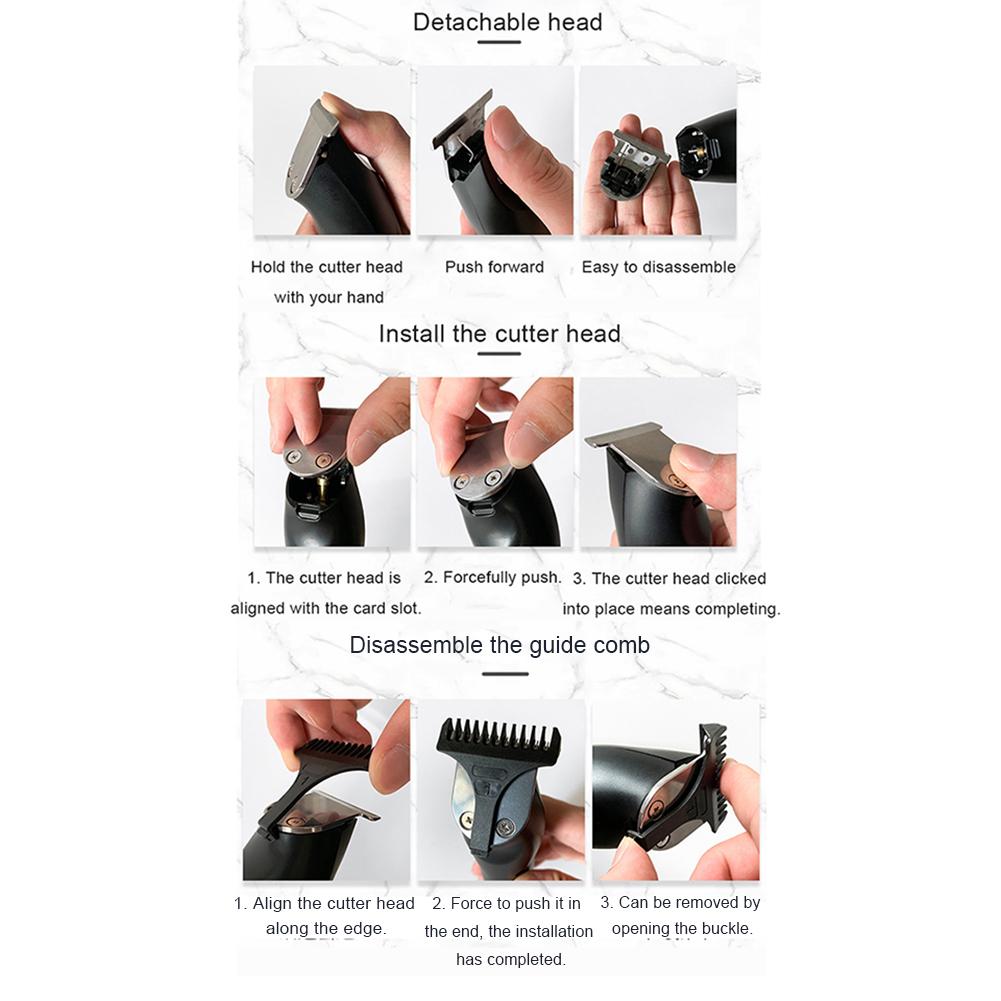 Detachable head

Hold the cutter head with your hand

Push forward

Easy to disassemble

Install the cutter head

1. The cutter head is aligned with the card slot.

2. Forcefully push.

3. The cutter head clicked into place means completing.

Disassemble the guide comb

1. Align the cutter head along the edge.

2. Force to push it in the end, the installation has completed.

3. Can be removed by opening the buckle.