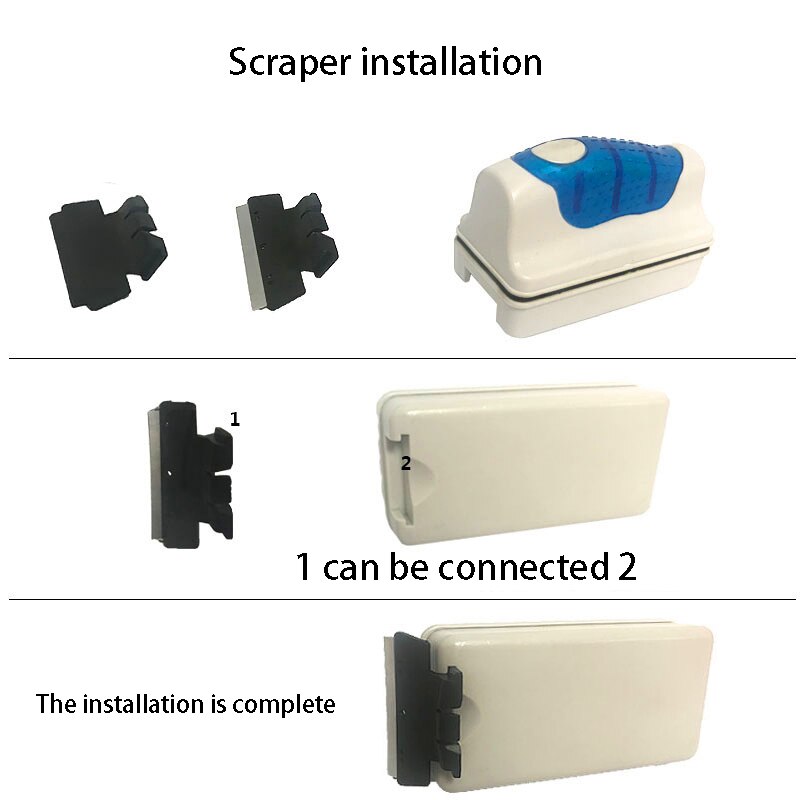 Scraper installation

1

2

1 can be connected 2

The installation is complete